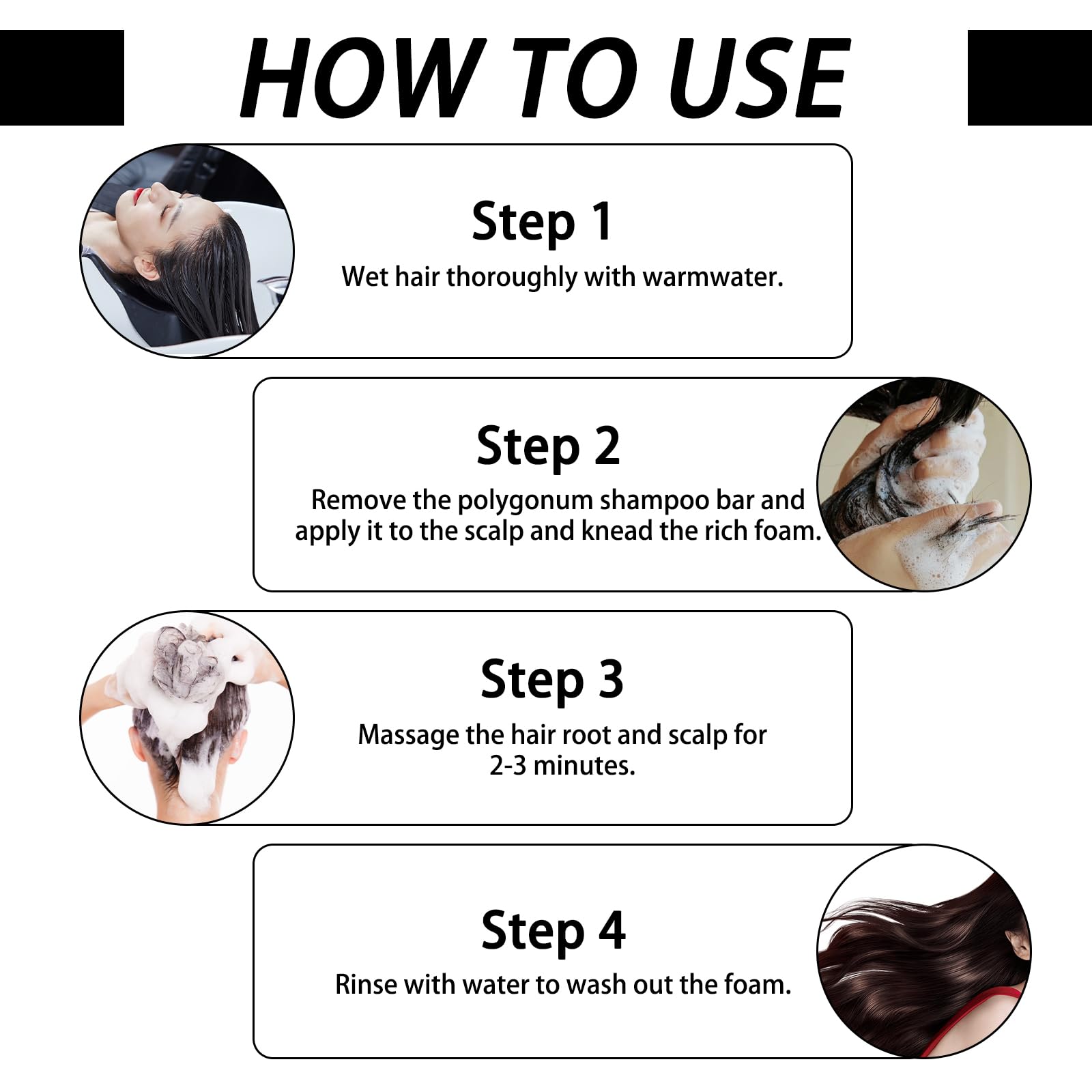 HOW TO USE

Step 1

Wet hair thoroughly with warmwater.

Step 2

Remove the polygonum shampoo bar and apply it to the scalp and knead the rich foam.

Step 3

Massage the hair root and scalp for 2-3 minutes.

Step 4

Rinse with water to wash out the foam.