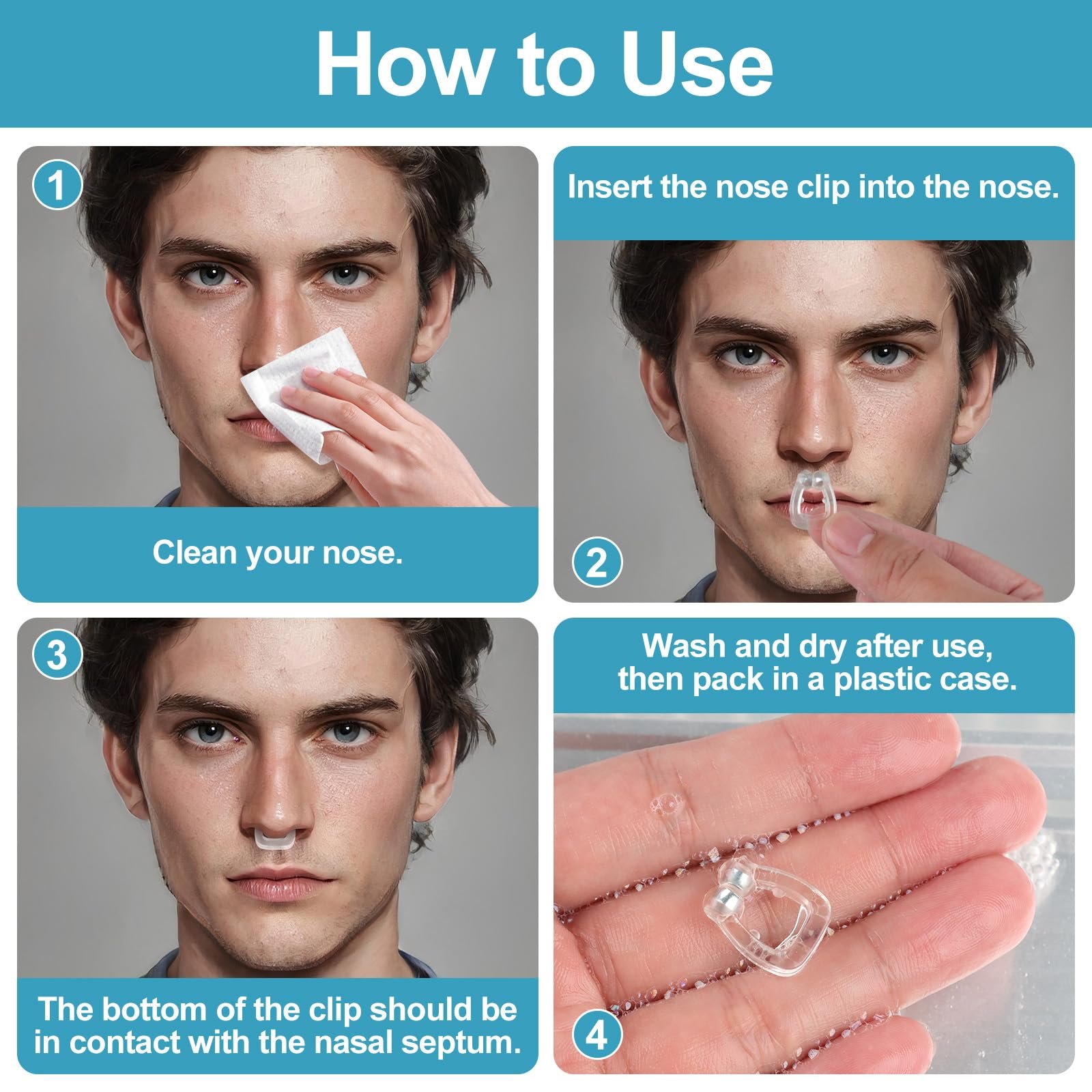 How to Use

1

Clean your nose.

Insert the nose clip into the nose.

2

3

The bottom of the clip should be in contact with the nasal septum.

Wash and dry after use, then pack in a plastic case.

4