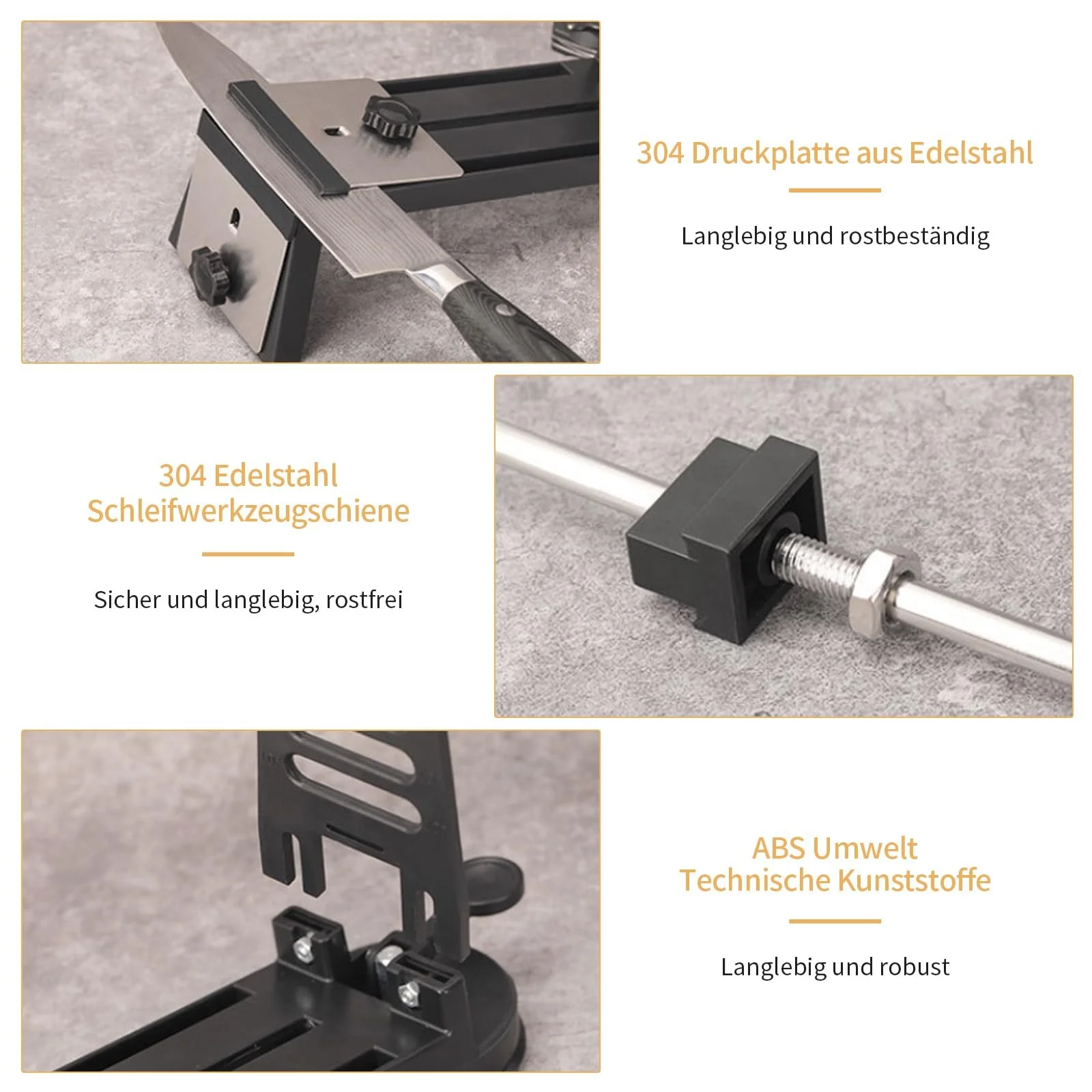 304 Druckplatte aus Edelstahl

Langlebig und rostbeständig

304 Edelstahl Schleifwerkzeugschiene

Sicher und langlebig, rostfrei

ABS Umwelt Technische Kunststoffe

Langlebig und robust