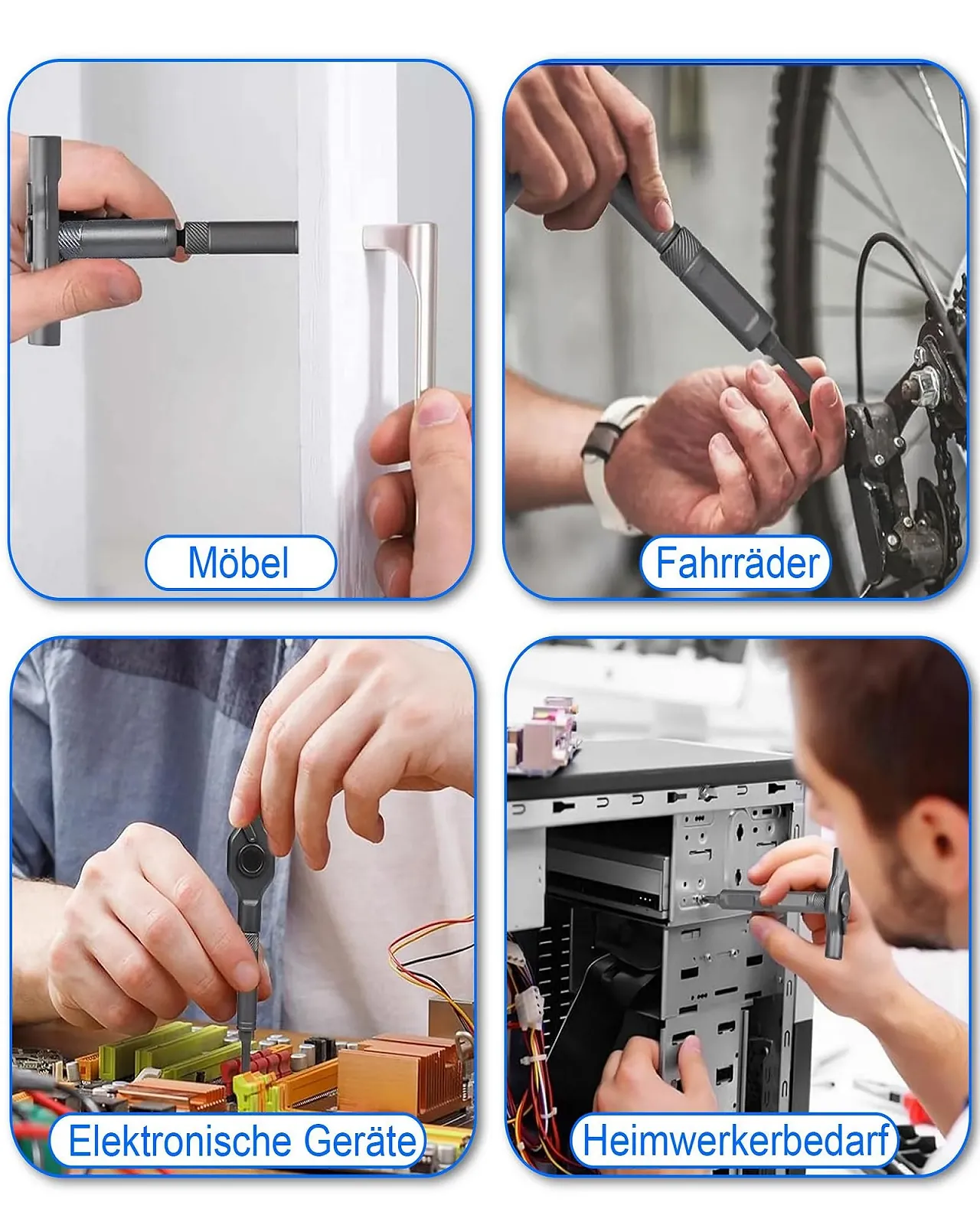 Möbel

Fahrräder

Elektronische Geräte

Heimwerkerbedarf