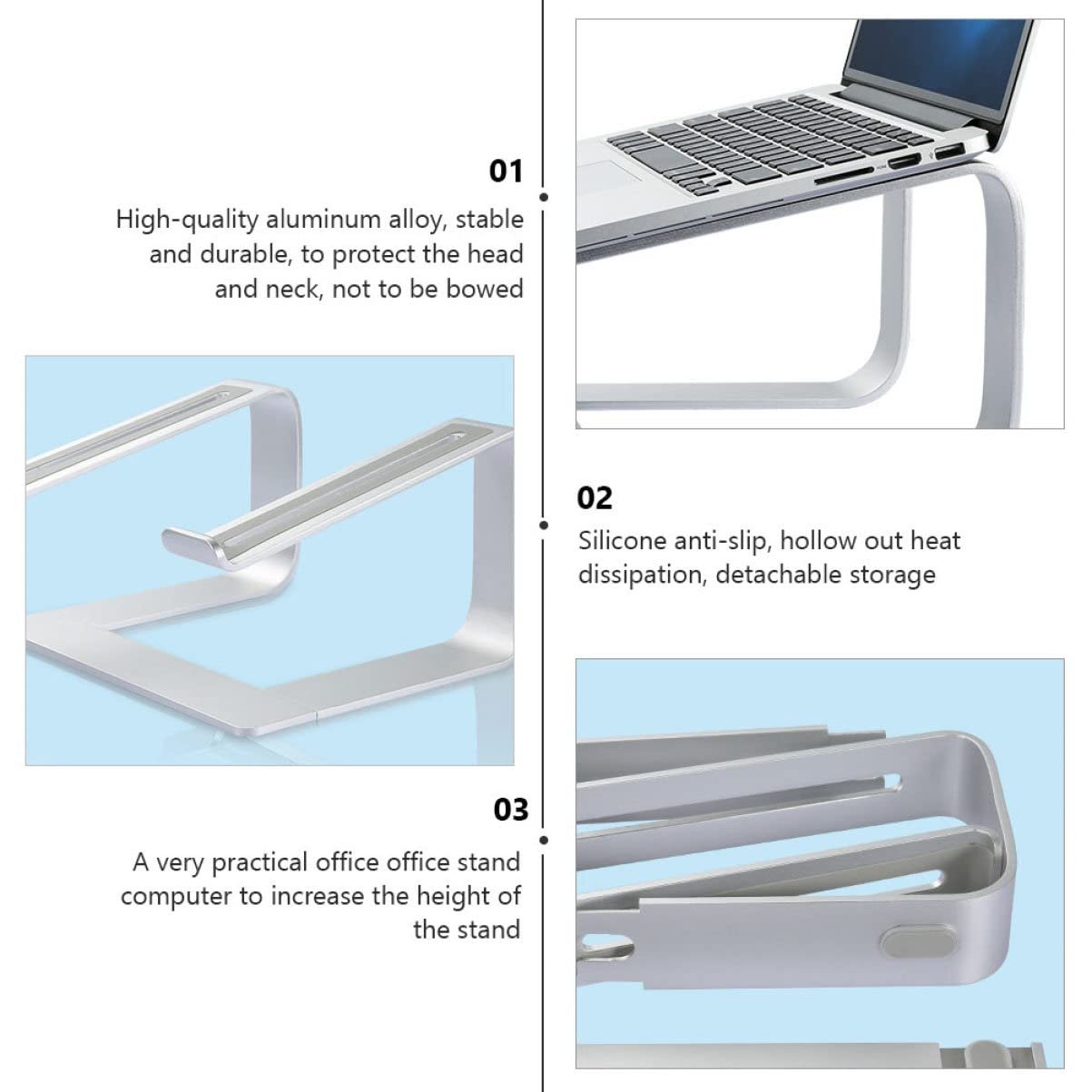 01

High-quality aluminum alloy, stable and durable, to protect the head and neck, not to be bowed

02

Silicone anti-slip, hollow out heat dissipation, detachable storage

03

A very practical office office stand computer to increase the height of the stand