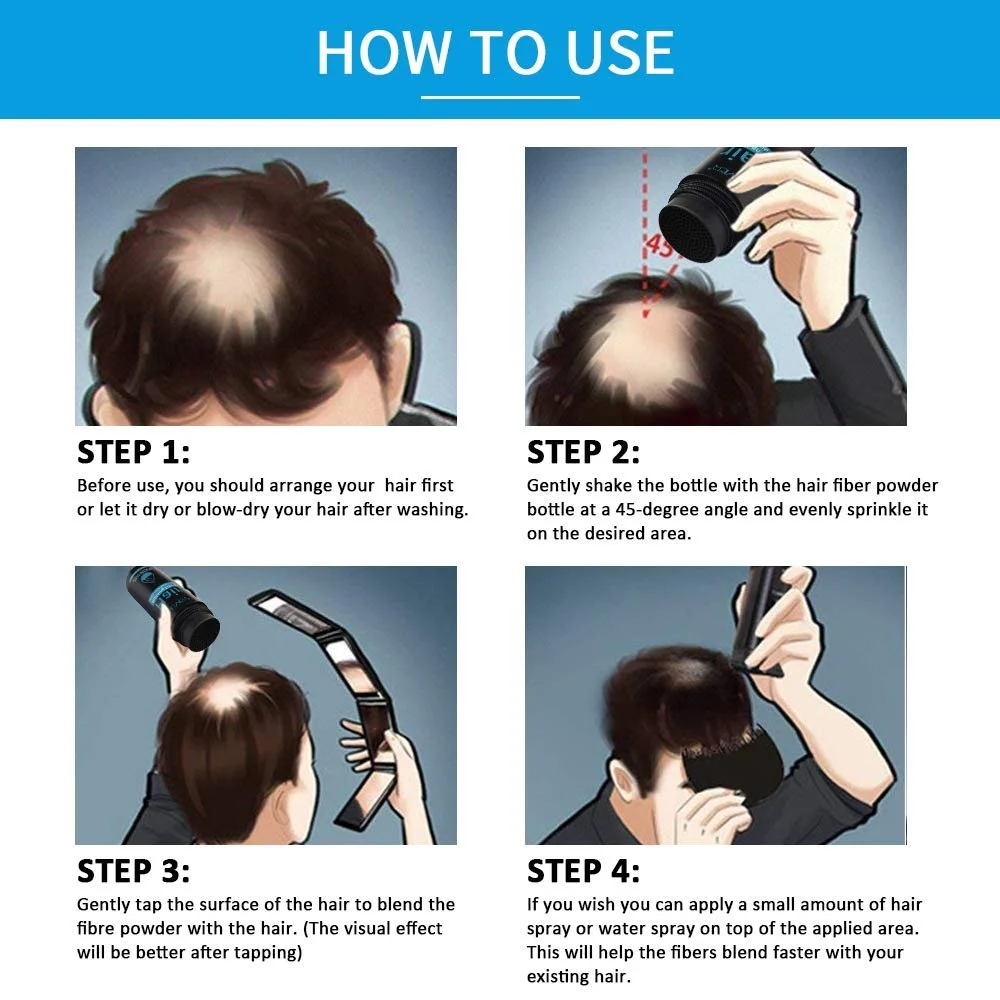 HOW TO USE

45°

STEP 1:
Before use, you should arrange your  hair first or let it dry or blow-dry your hair after washing.

STEP 2:
Gently shake the bottle with the hair fiber powder bottle at a 45-degree angle and evenly sprinkle it on the desired area.

STEP 3:
Gently tap the surface of the hair to blend the fibre powder with the hair. (The visual effect will be better after tapping)

STEP 4:
If you wish you can apply a small amount of hair spray or water spray on top of the applied area. This will help the fibers blend faster with your existing hair.