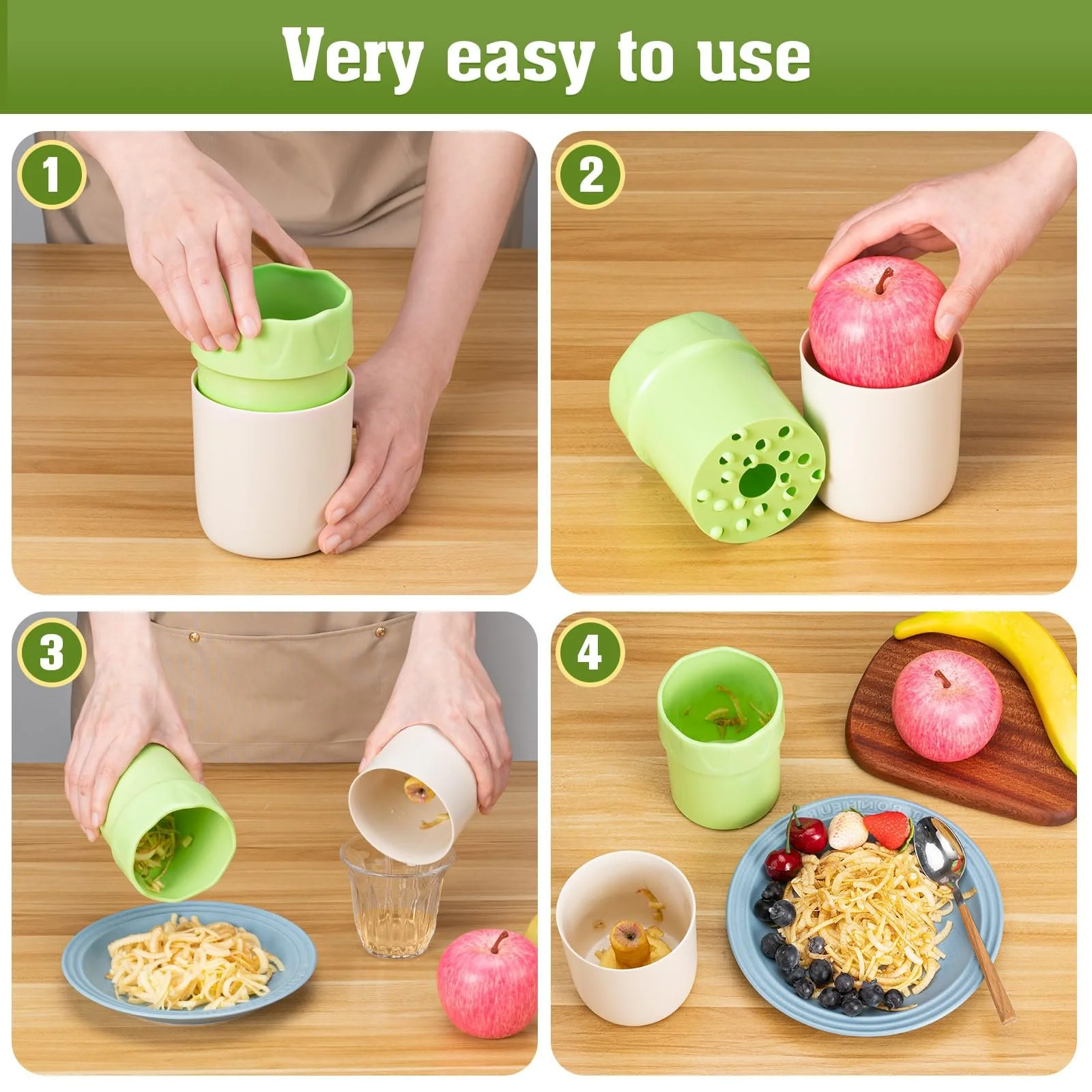 Very easy to use

1

2

3

4