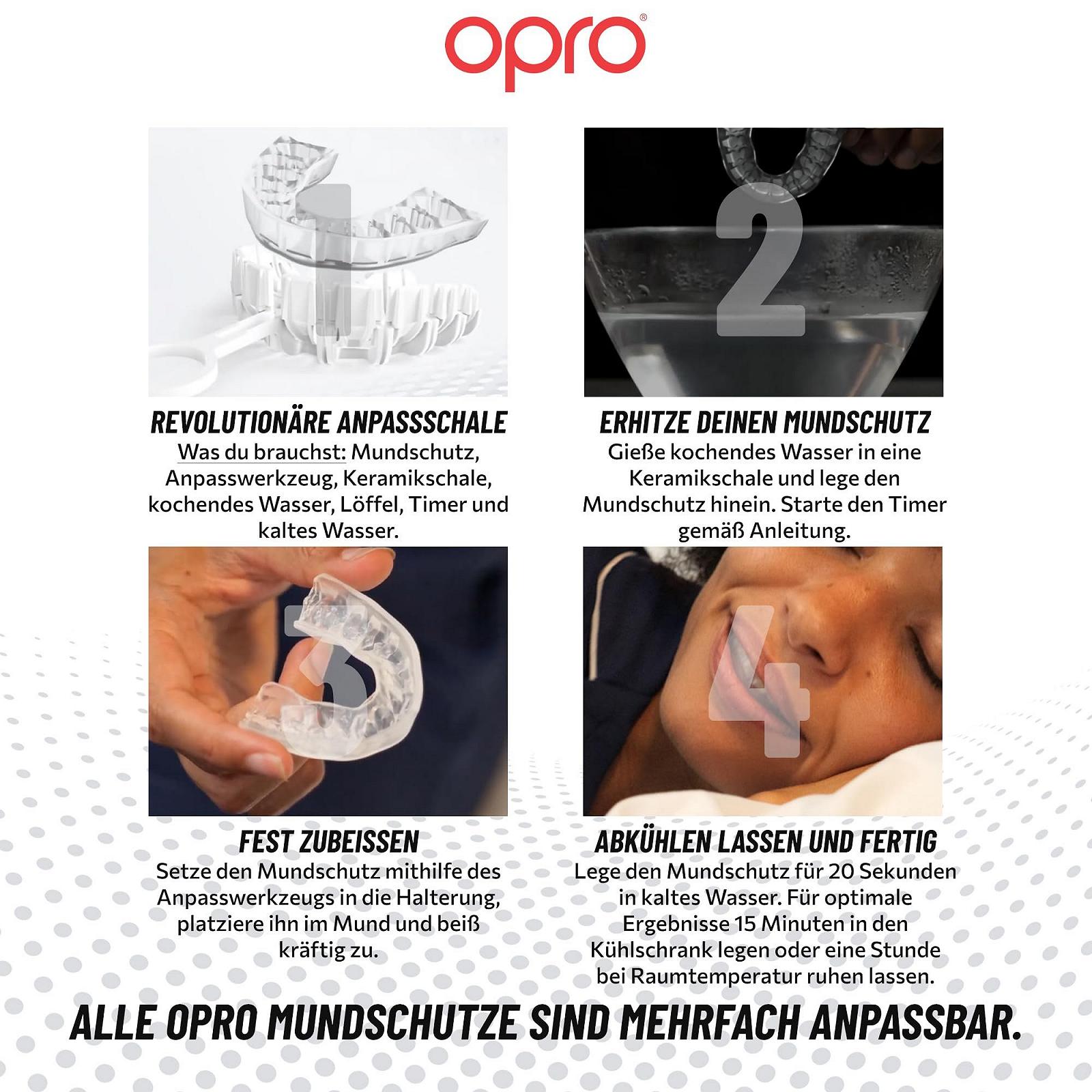 opro®

1

REVOLUTIONÄRE ANPASSSCHALE
Was du brauchst: Mundschutz, Anpasswerkzeug, Keramikschale, kochendes Wasser, Löffel, Timer und kaltes Wasser.

2

ERHITZE DEINEN MUNDSCHUTZ
Gieße kochendes Wasser in eine Keramikschale und lege den Mundschutz hinein. Starte den Timer gemäß Anleitung.

3

FEST ZUBEISSEN
Setze den Mundschutz mithilfe des Anpasswerkzeugs in die Halterung, platziere ihn im Mund und beiß kräftig zu.

4

ABKÜHLEN LASSEN UND FERTIG
Lege den Mundschutz für 20 Sekunden in kaltes Wasser. Für optimale Ergebnisse 15 Minuten in den Kühlschrank legen oder eine Stunde bei Raumtemperatur ruhen lassen.

ALLE OPRO MUNDSCHUTZE SIND MEHRFACH ANPASSBAR.