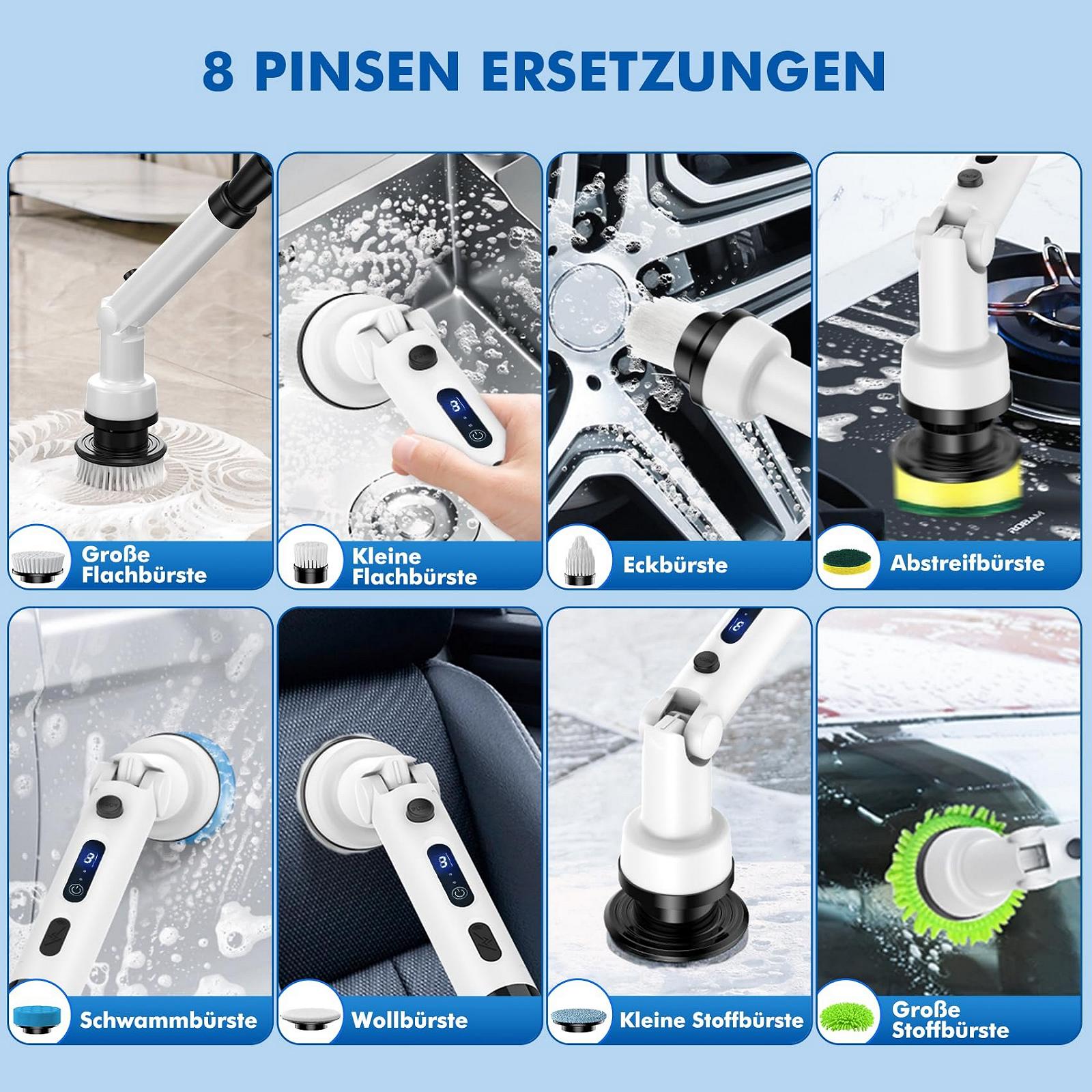 8 PINSEN ERSETZUNGEN

Große Flachbürste

Kleine Flachbürste

Eckbürste

Abstreifbürste

Schwammbürste

Wollbürste

Kleine Stoffbürste

Große Stoffbürste