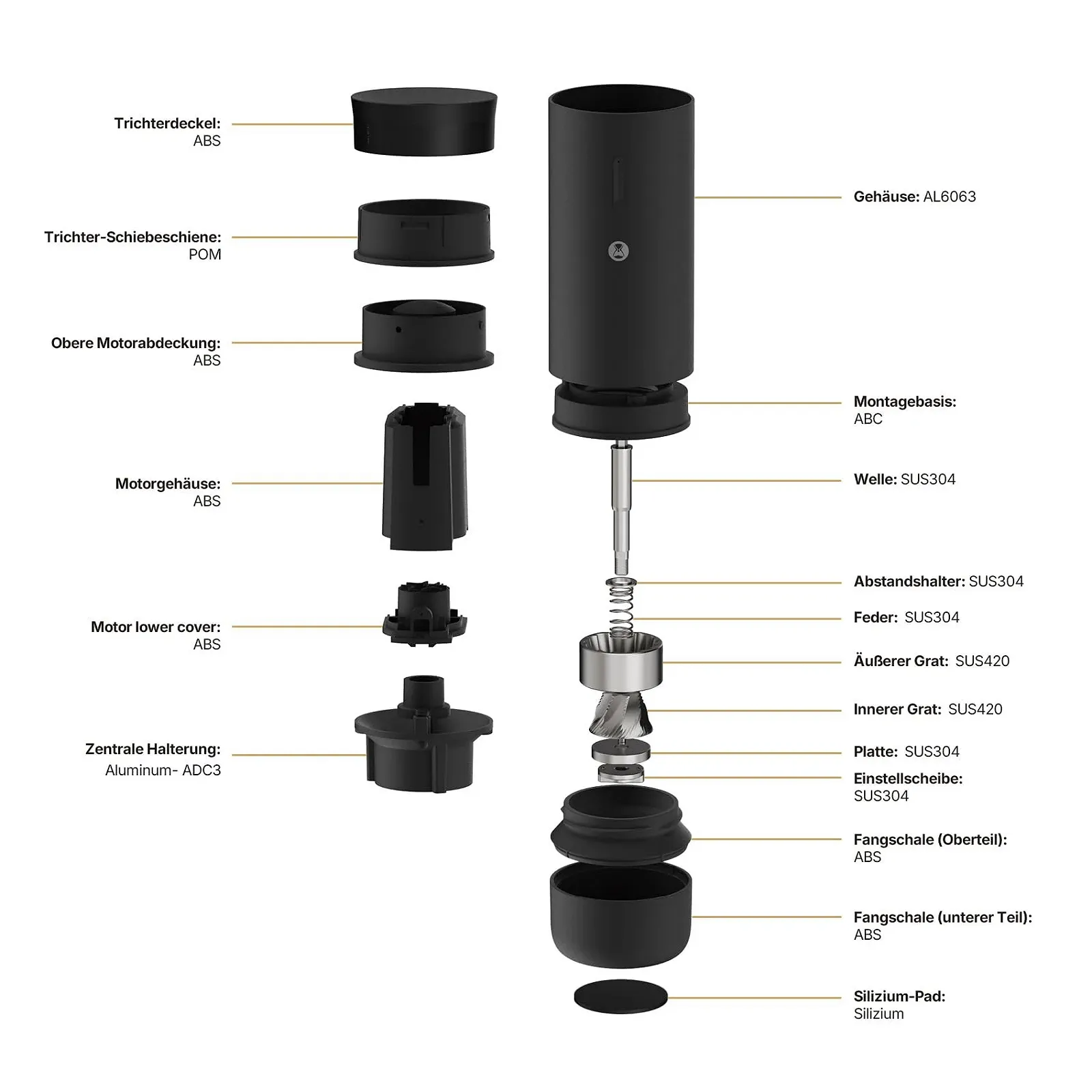 Trichterdeckel:
ABS

Trichter-Schiebeschiene:
POM

Obere Motorabdeckung:
ABS

Motorgehäuse:
ABS

Motor lower cover:
ABS

Zentrale Halterung:
Aluminum- ADC3

Gehäuse: AL6063

Montagebasis:
ABC

Welle: SUS304

Abstandshalter: SUS304

Feder: SUS304

Äußerer Grat: SUS420

Innerer Grat: SUS420

Platte: SUS304

Einstellscheibe:
SUS304

Fangschale (Oberteil):
ABS

Fangschale (unterer Teil):
ABS

Silizium-Pad:
Silizium