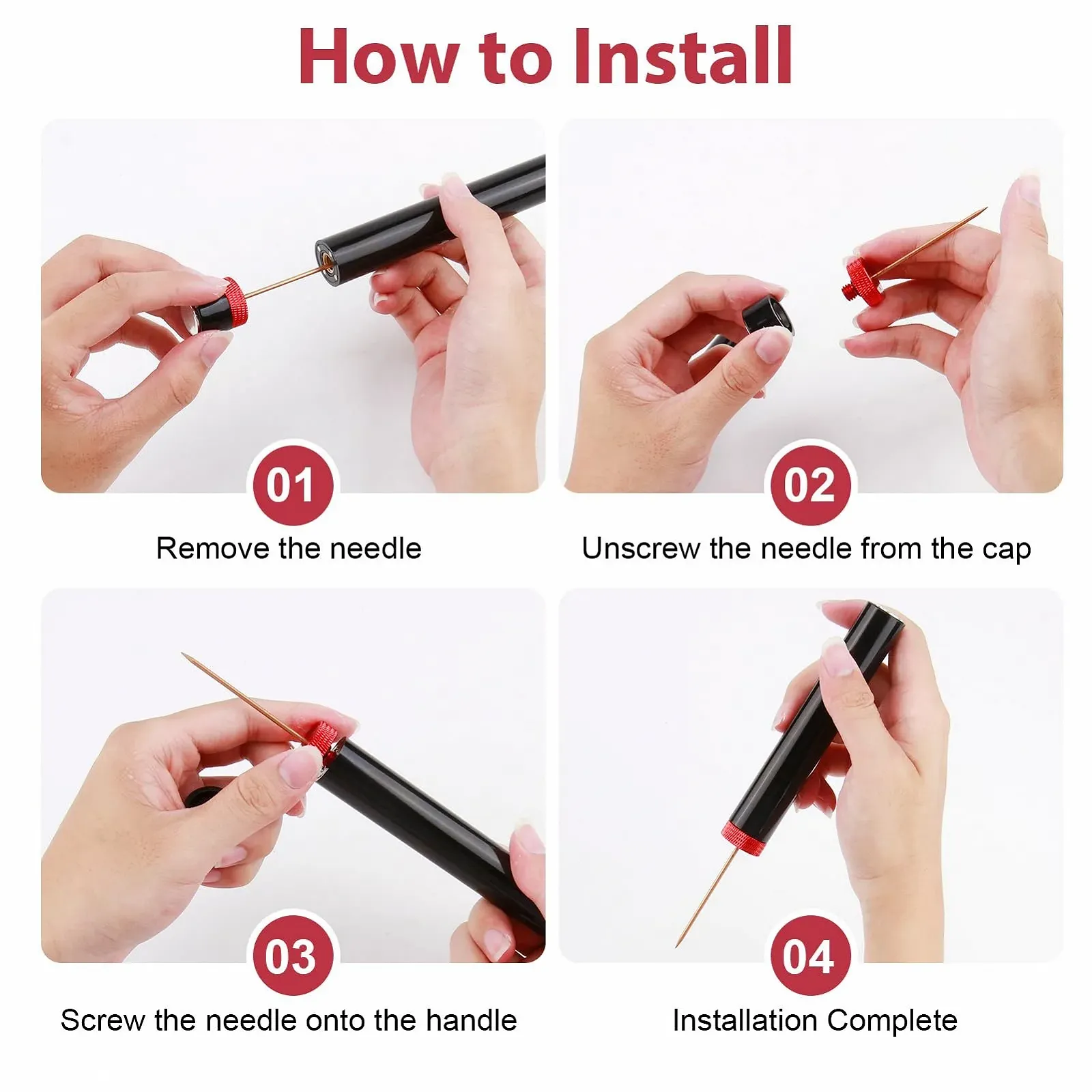 How to Install

01
Remove the needle

02
Unscrew the needle from the cap

03
Screw the needle onto the handle

04
Installation Complete