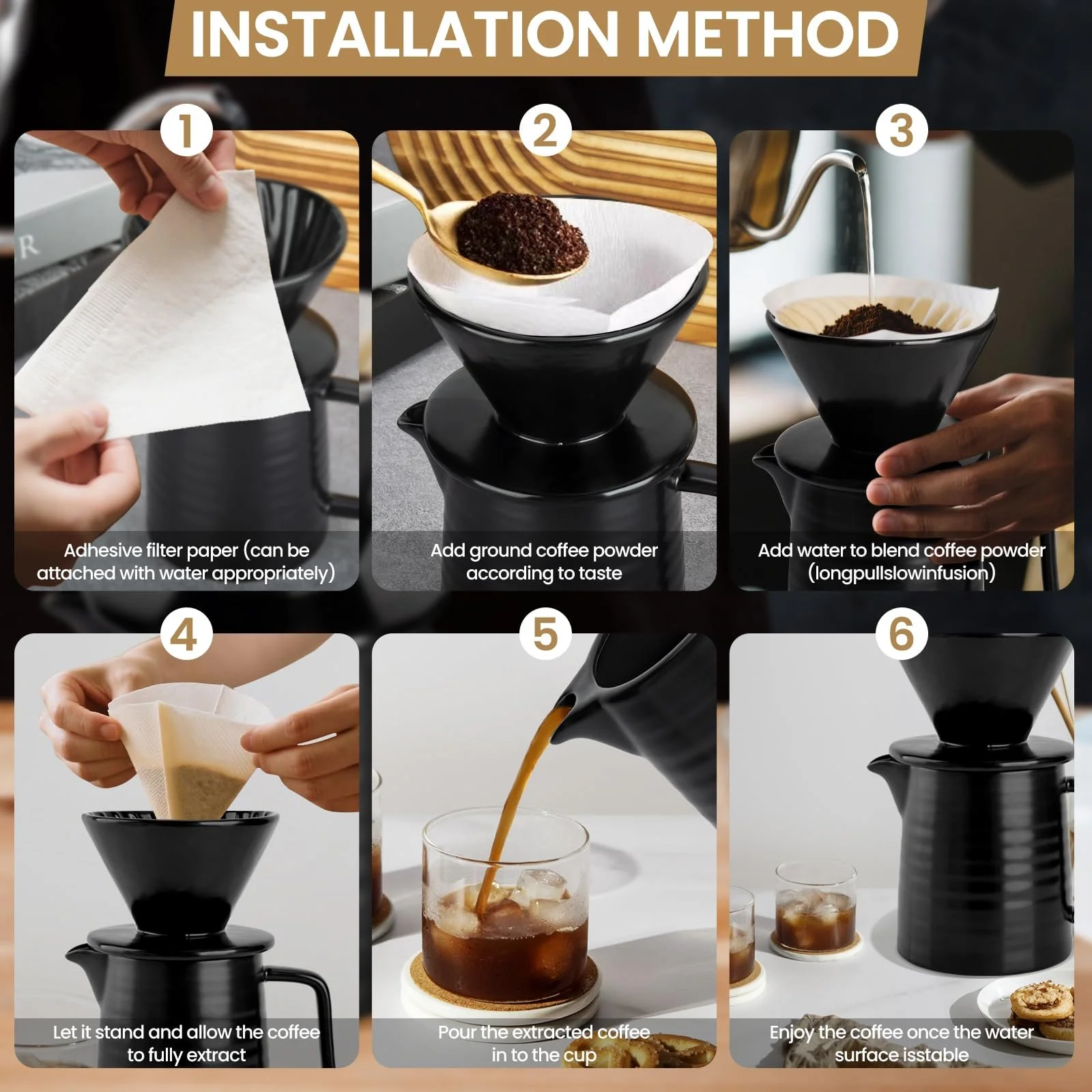 INSTALLATION METHOD

1
Adhesive filter paper (can be attached with water appropriately)

2
Add ground coffee powder according to taste

3
Add water to blend coffee powder (longpullslowinfusion)

4
Let it stand and allow the coffee to fully extract

5
Pour the extracted coffee in to the cup

6
Enjoy the coffee once the water surface isstable