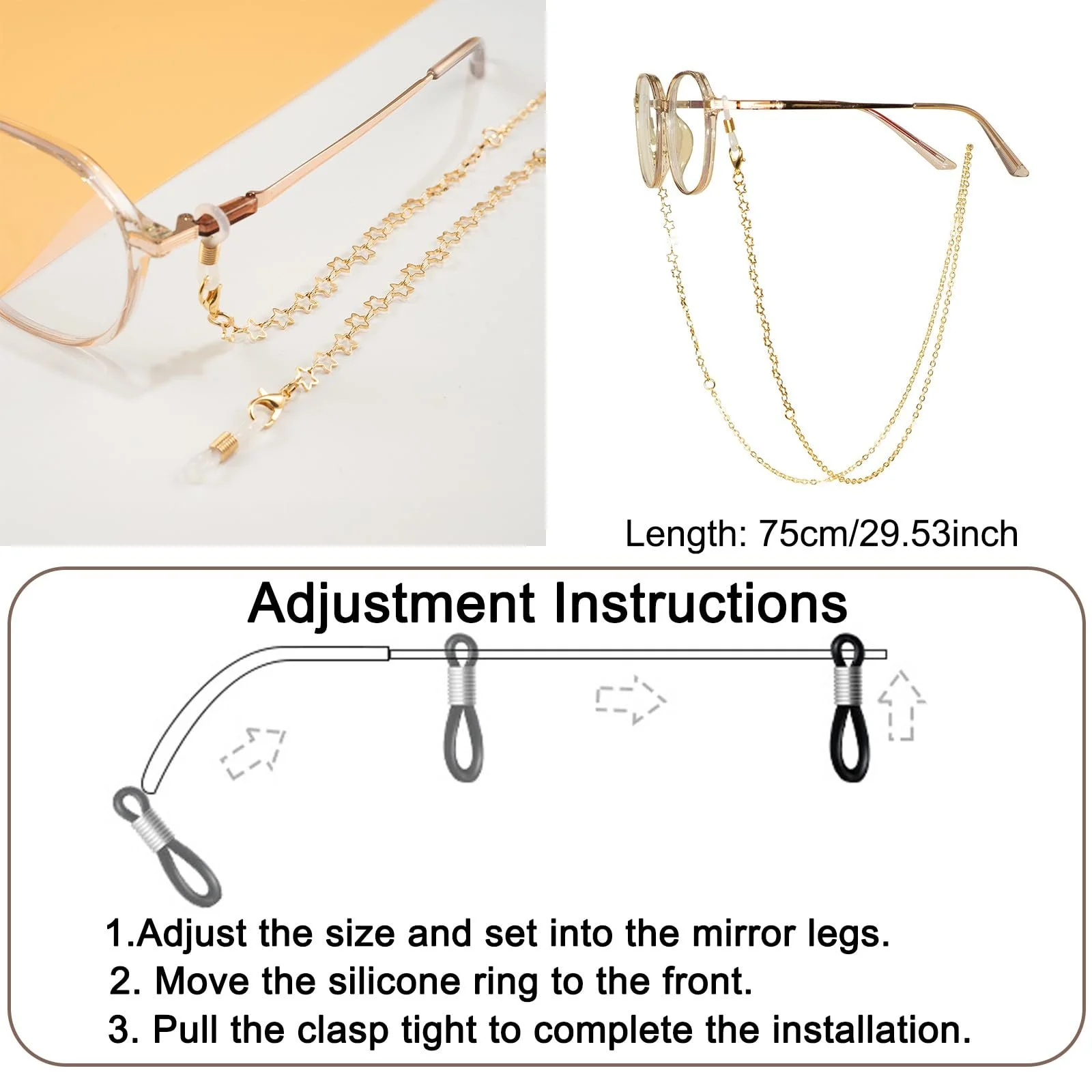 Length: 75cm/29.53inch

Adjustment Instructions

1.Adjust the size and set into the mirror legs.
2. Move the silicone ring to the front.
3. Pull the clasp tight to complete the installation.