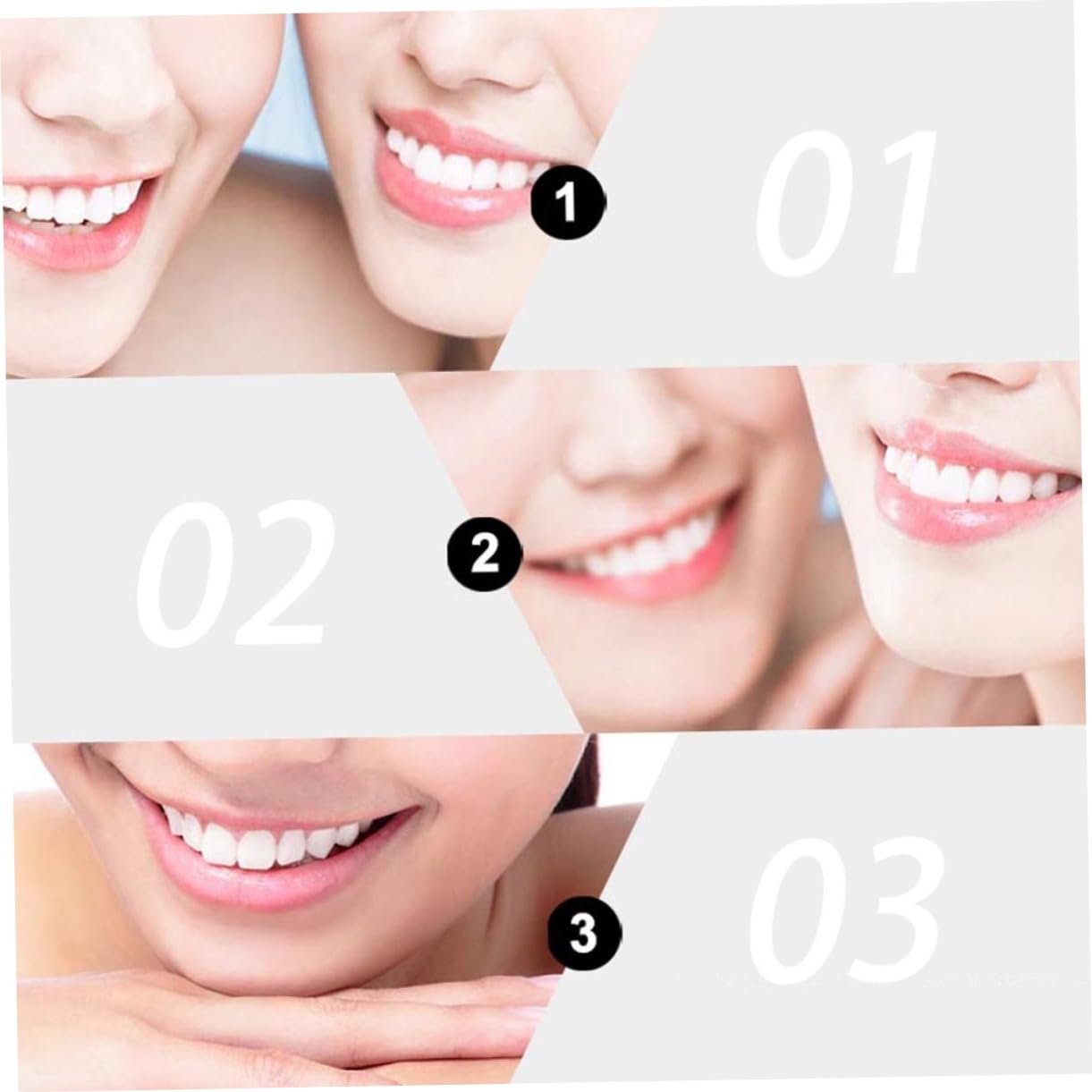 1

01

02

2

3

03