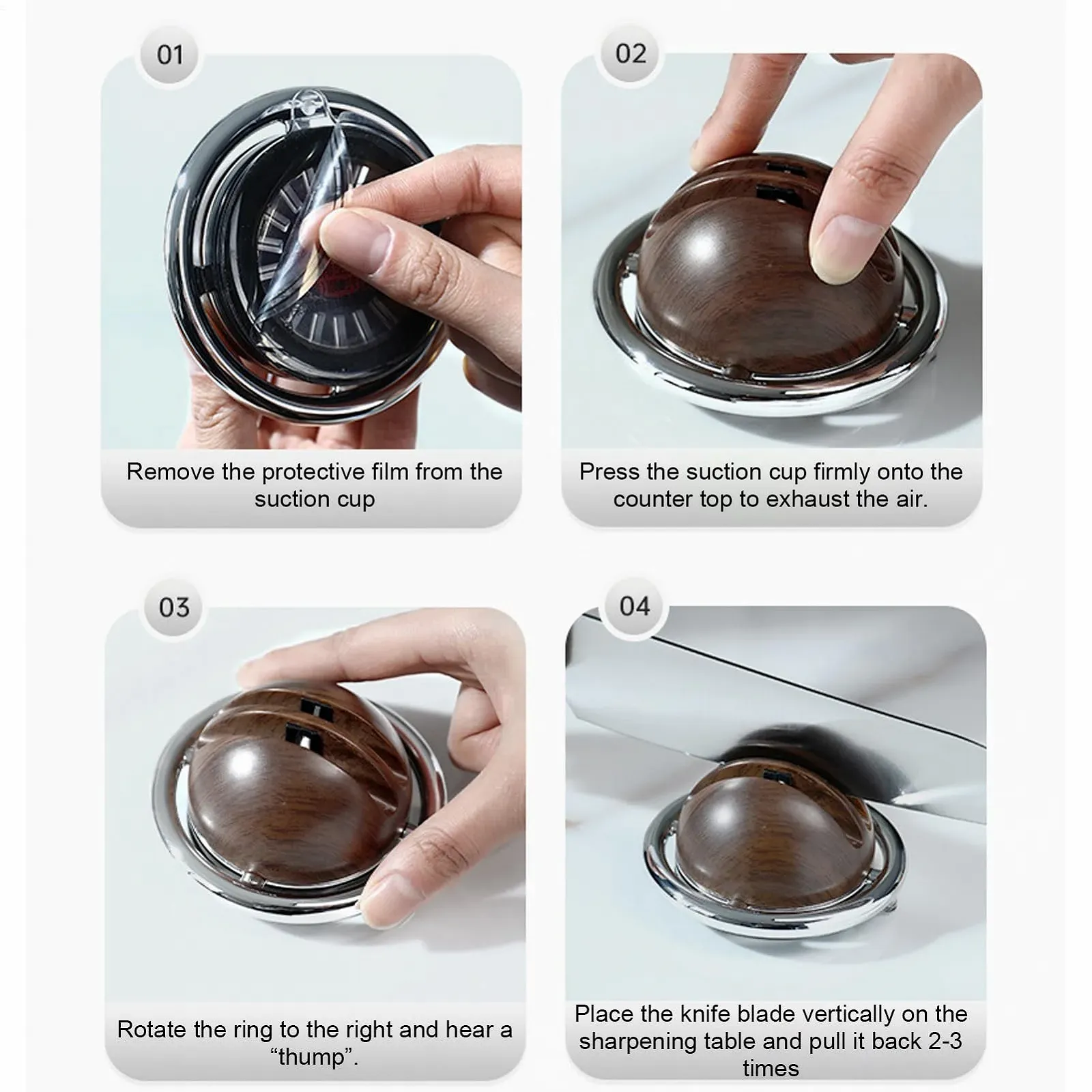 01

Remove the protective film from the suction cup

02

Press the suction cup firmly onto the counter top to exhaust the air.

03

Rotate the ring to the right and hear a “thump”.

04

Place the knife blade vertically on the sharpening table and pull it back 2-3 times