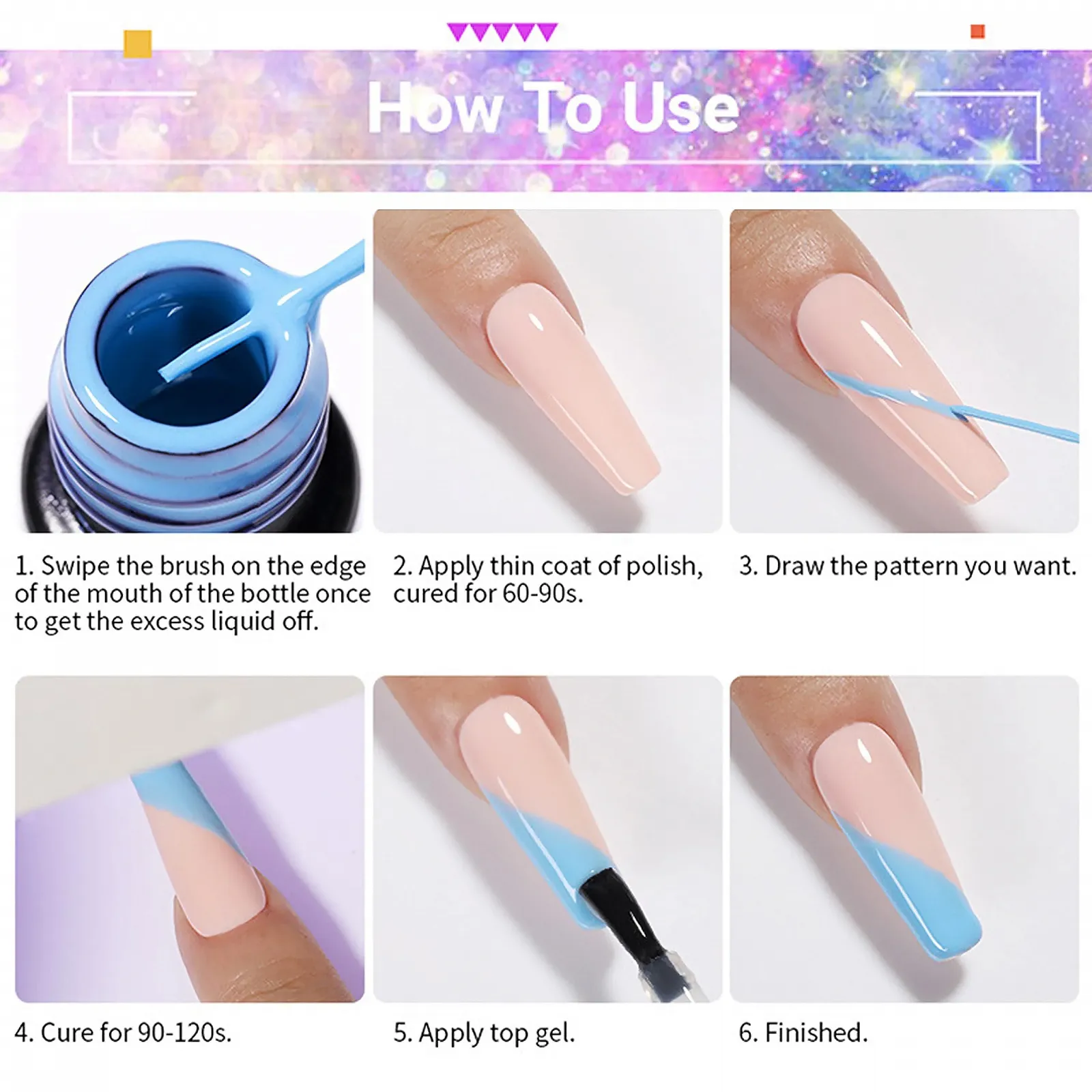 How To Use

1. Swipe the brush on the edge of the mouth of the bottle once to get the excess liquid off.

2. Apply thin coat of polish, cured for 60-90s.

3. Draw the pattern you want.

4. Cure for 90-120s.

5. Apply top gel.

6. Finished.