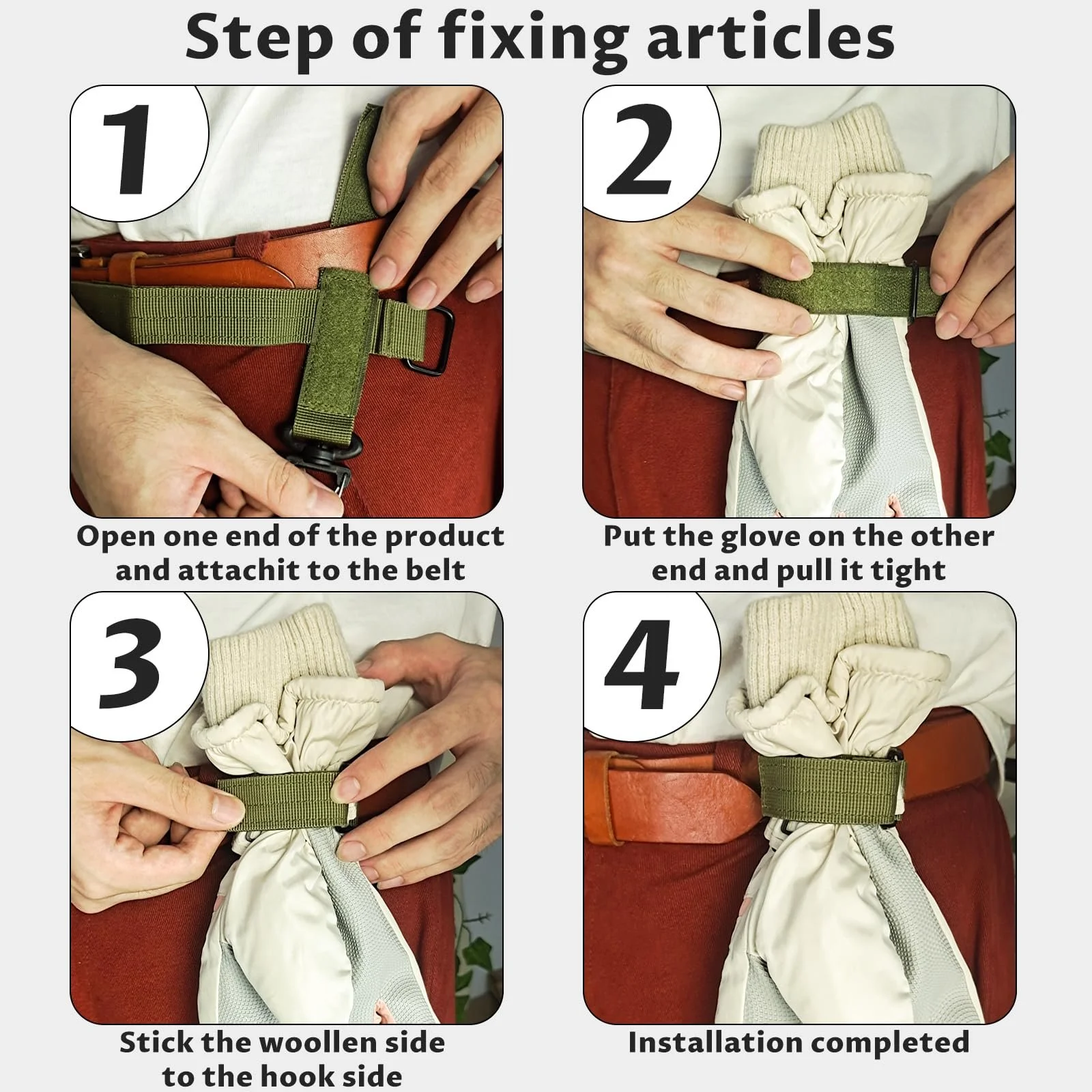 Step of fixing articles

1

Open one end of the product and attachit to the belt

2

Put the glove on the other end and pull it tight

3

Stick the woollen side to the hook side

4

Installation completed