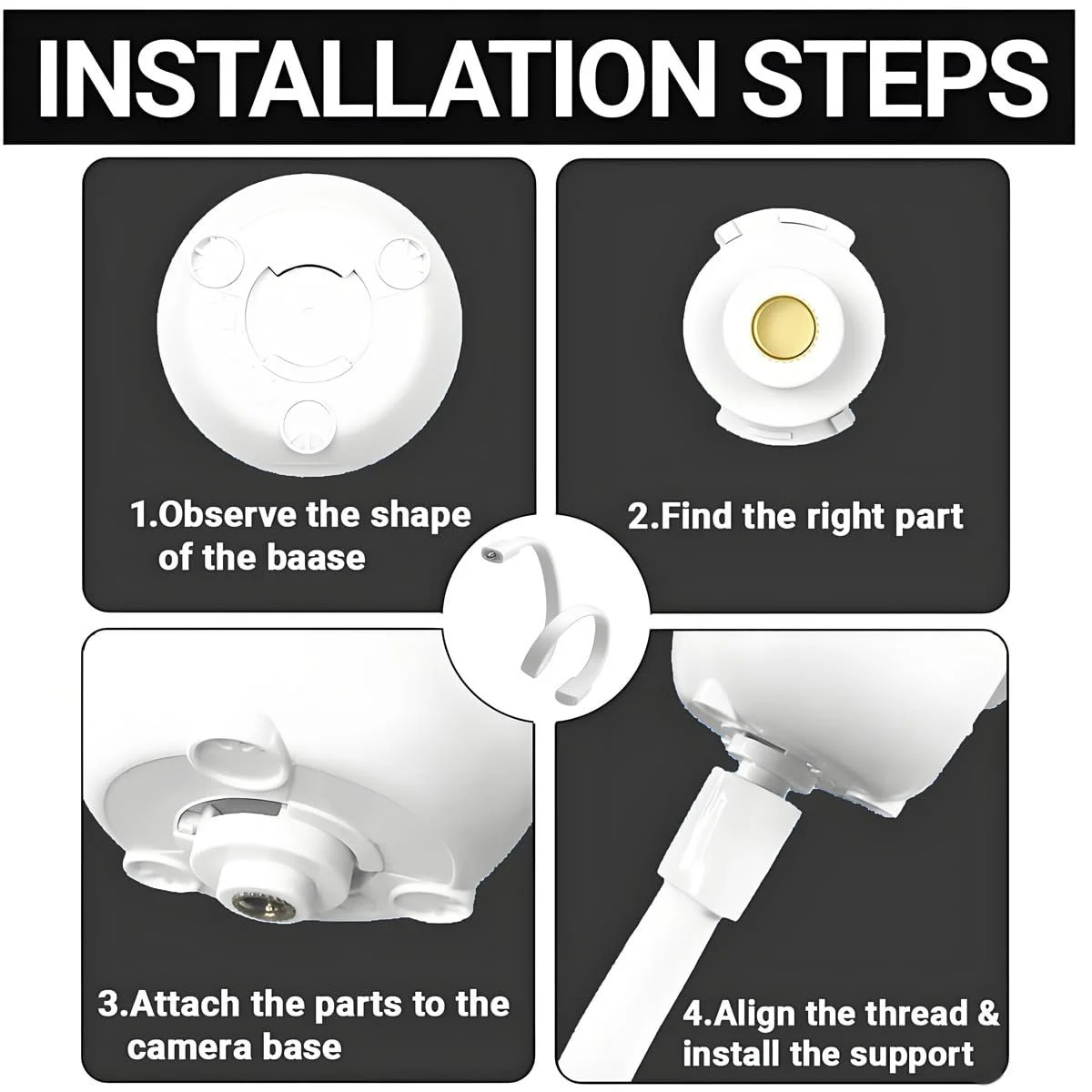 INSTALLATION STEPS

1.Observe the shape of the baase

2.Find the right part

3.Attach the parts to the camera base

4.Align the thread & install the support