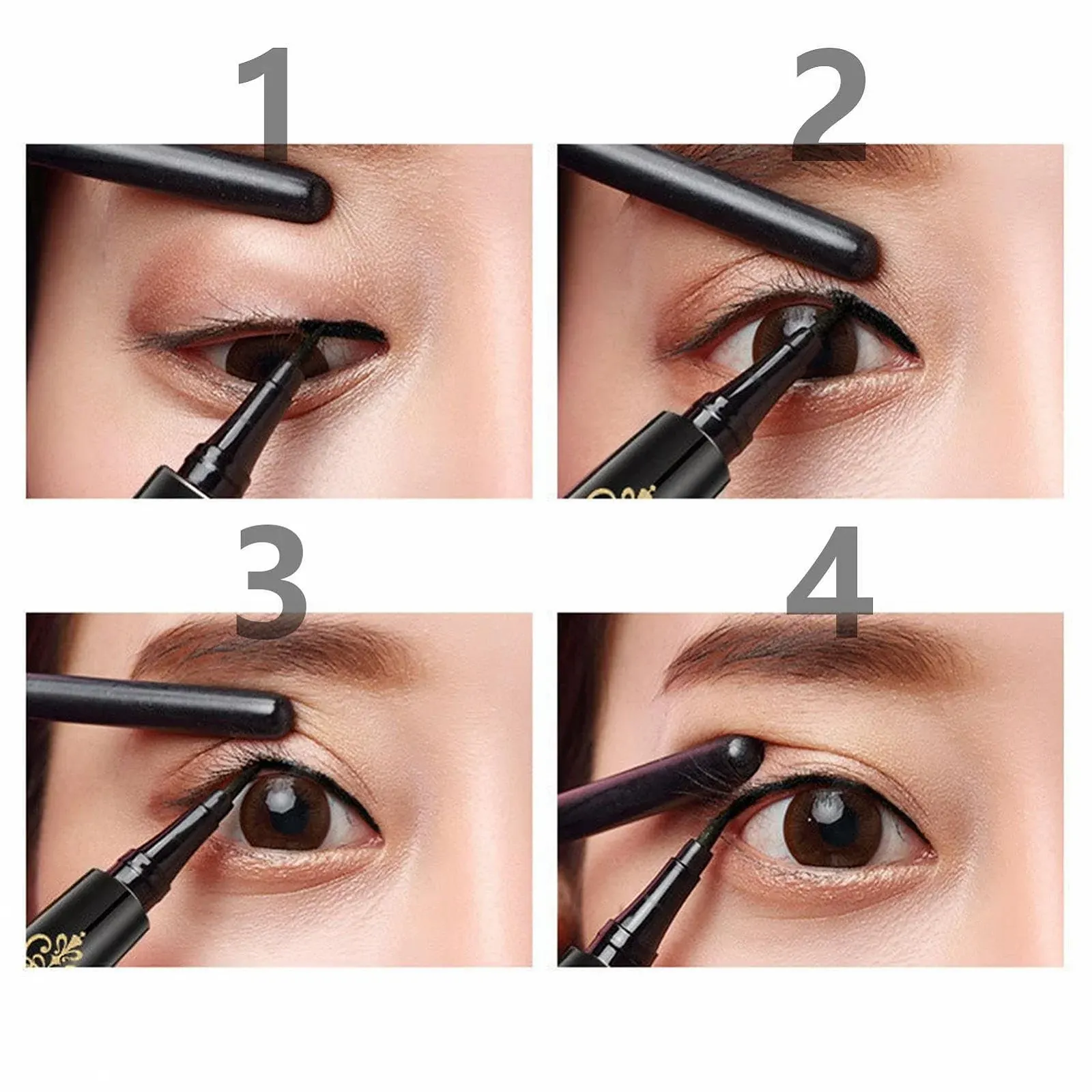 1

2

3

4