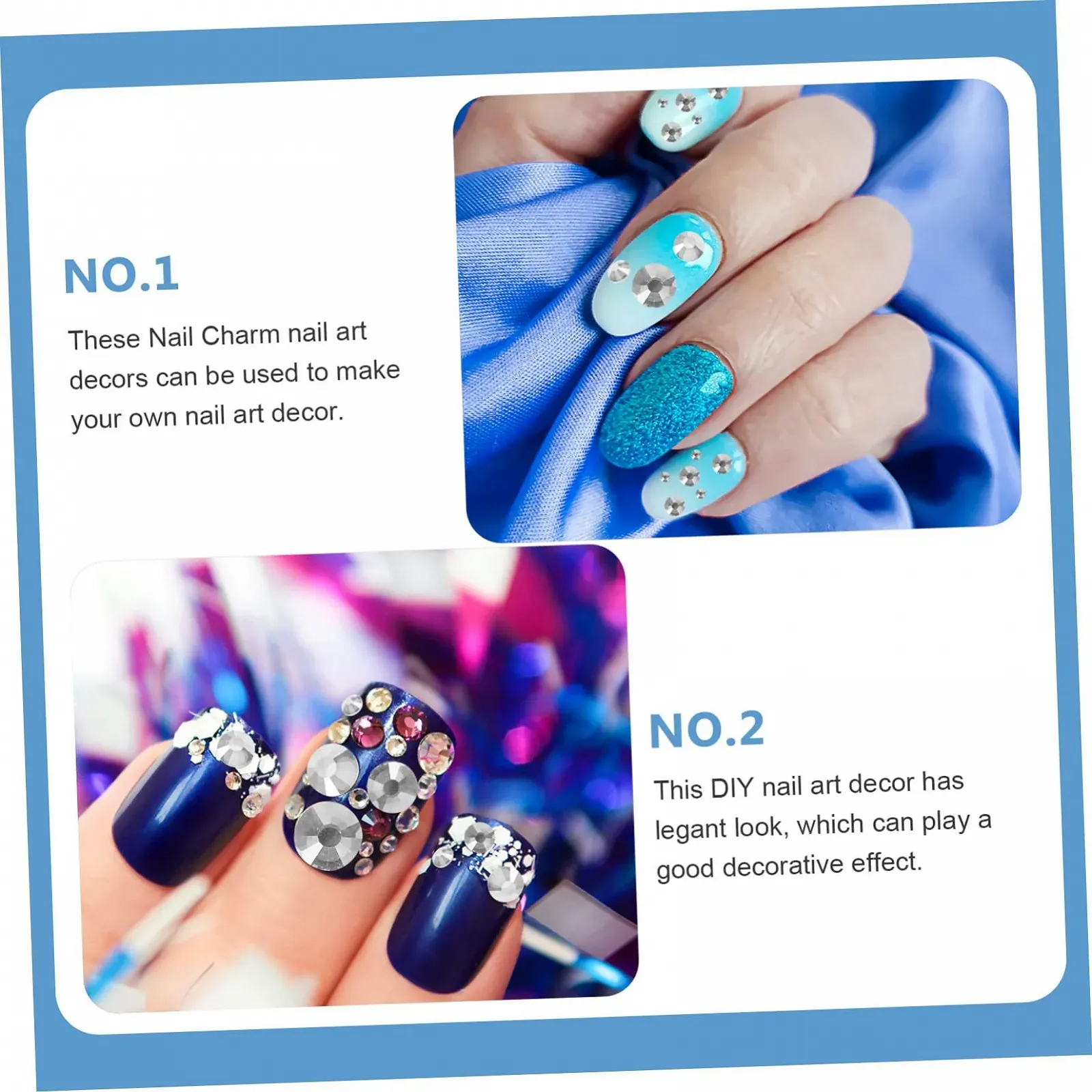 NO.1

These Nail Charm nail art decors can be used to make your own nail art decor.

NO.2

This DIY nail art decor has legant look, which can play a good decorative effect.