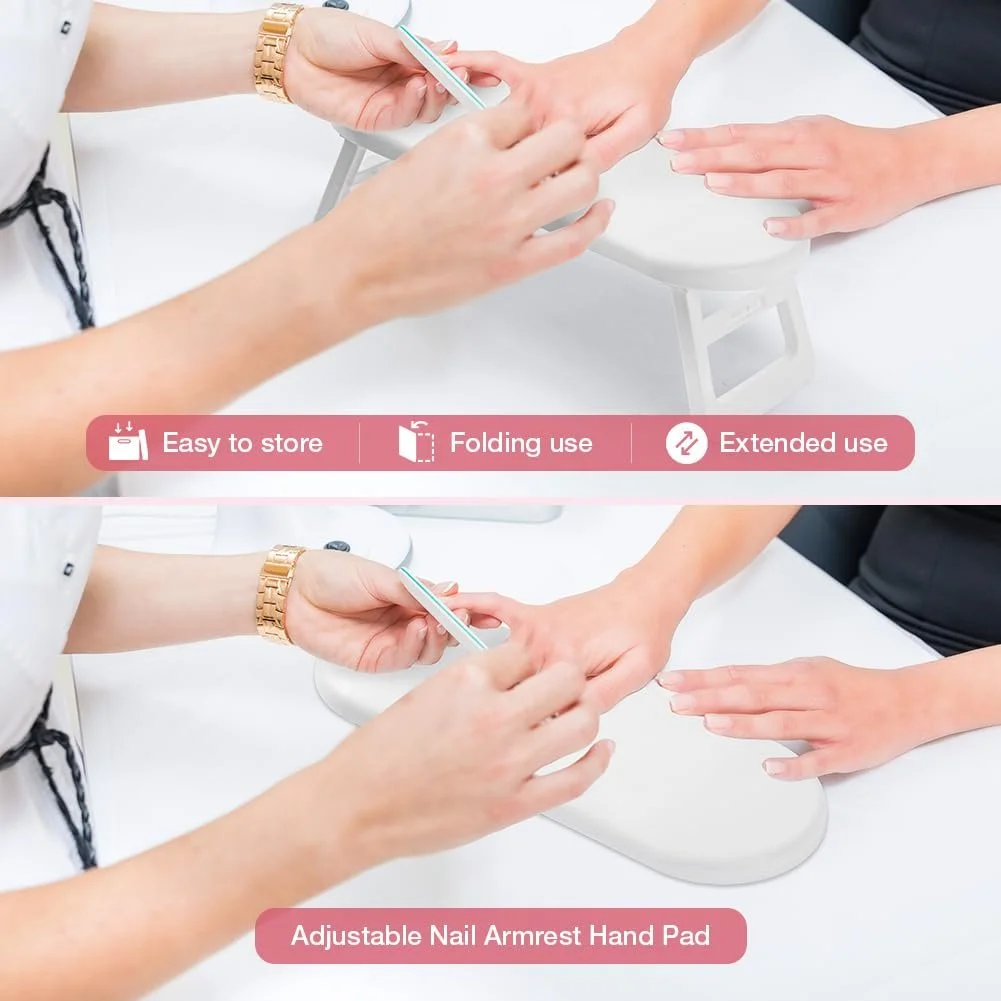 Easy to store Folding use Extended use

Adjustable Nail Armrest Hand Pad