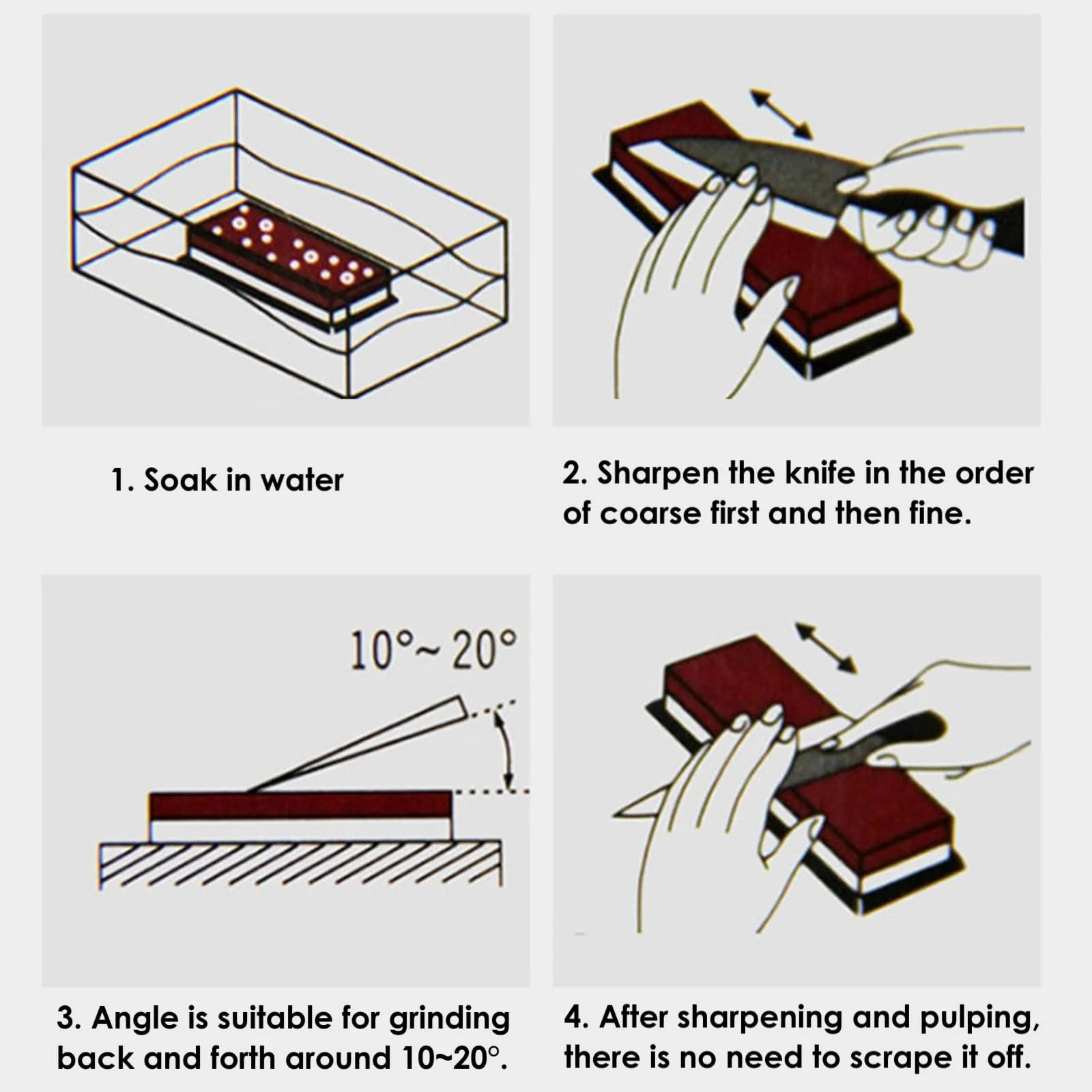 1. Soak in water

2. Sharpen the knife in the order of coarse first and then fine.

10°~ 20°

3. Angle is suitable for grinding back and forth around 10~20°.

4. After sharpening and pulping, there is no need to scrape it off.