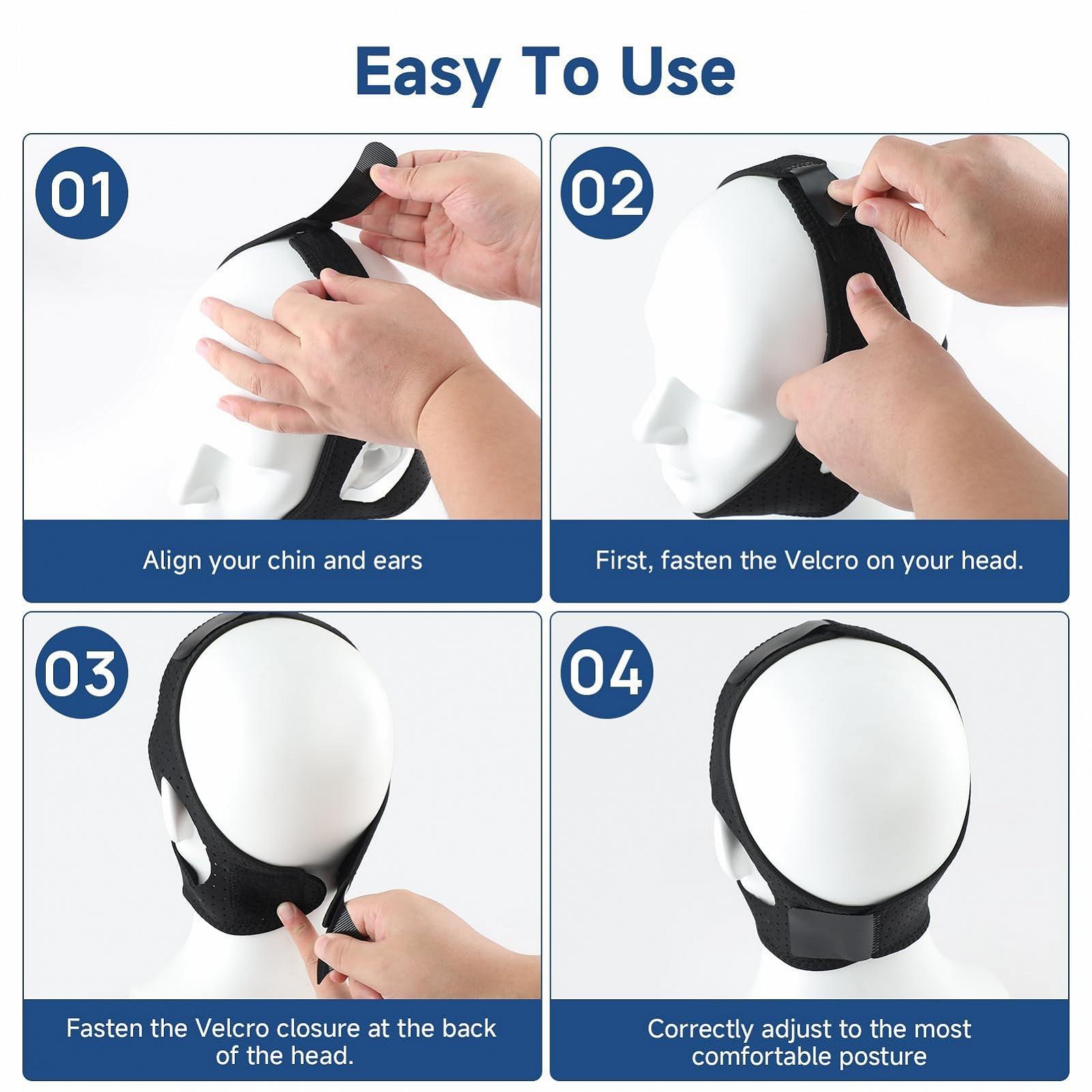 Easy To Use

01

Align your chin and ears

02

First, fasten the Velcro on your head.

03

Fasten the Velcro closure at the back of the head.

04

Correctly adjust to the most comfortable posture