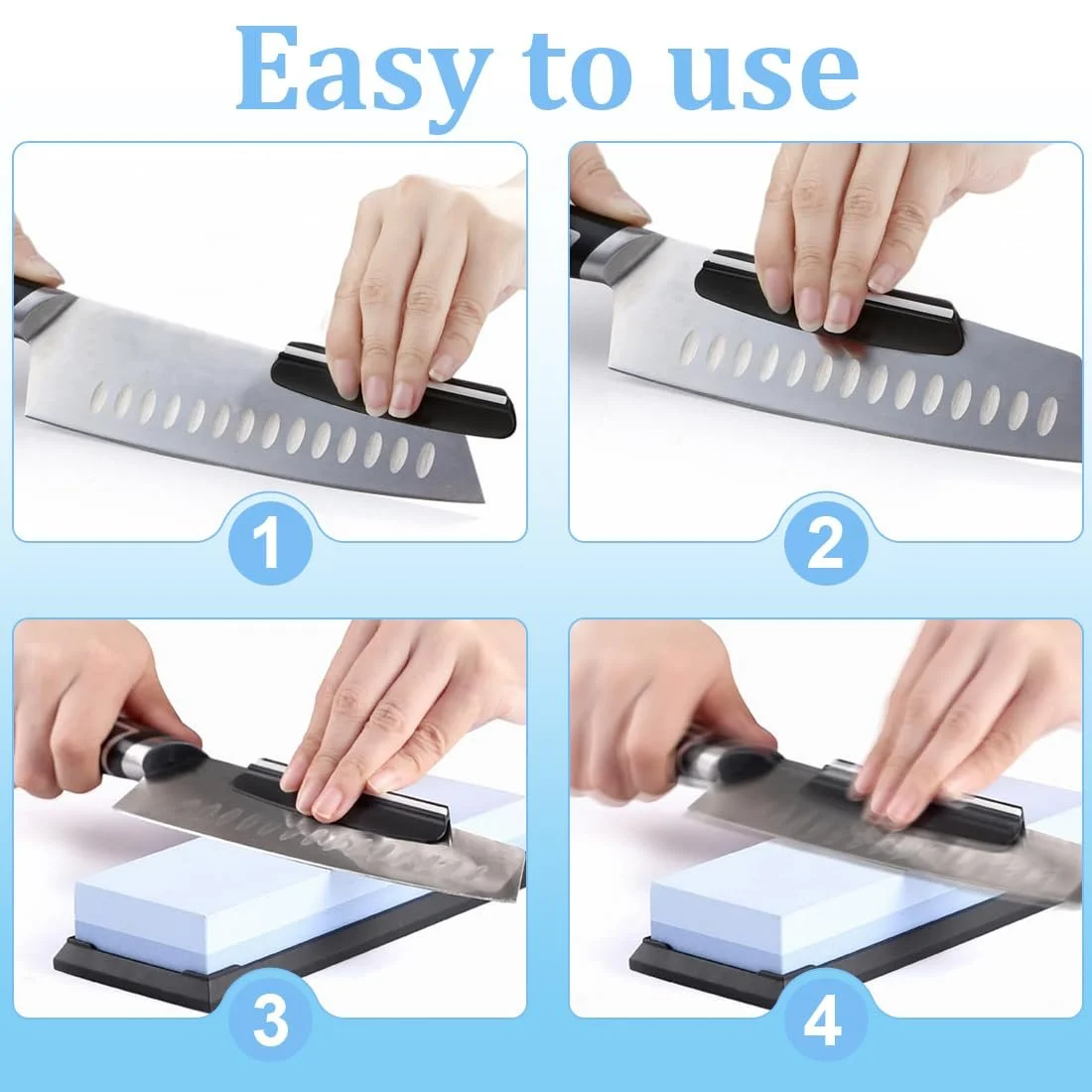 Easy to use

1

2

3

4