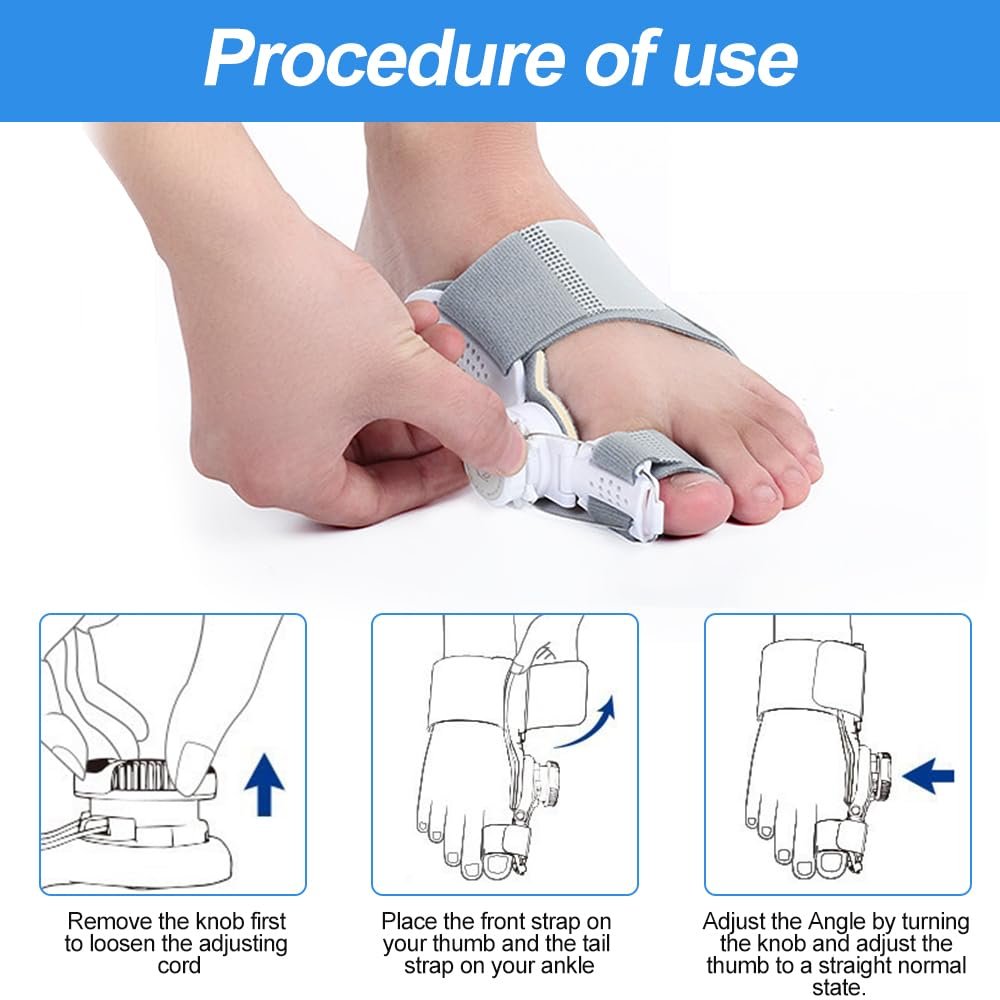 Procedure of use

Remove the knob first to loosen the adjusting cord

Place the front strap on your thumb and the tail strap on your ankle

Adjust the Angle by turning the knob and adjust the thumb to a straight normal state.