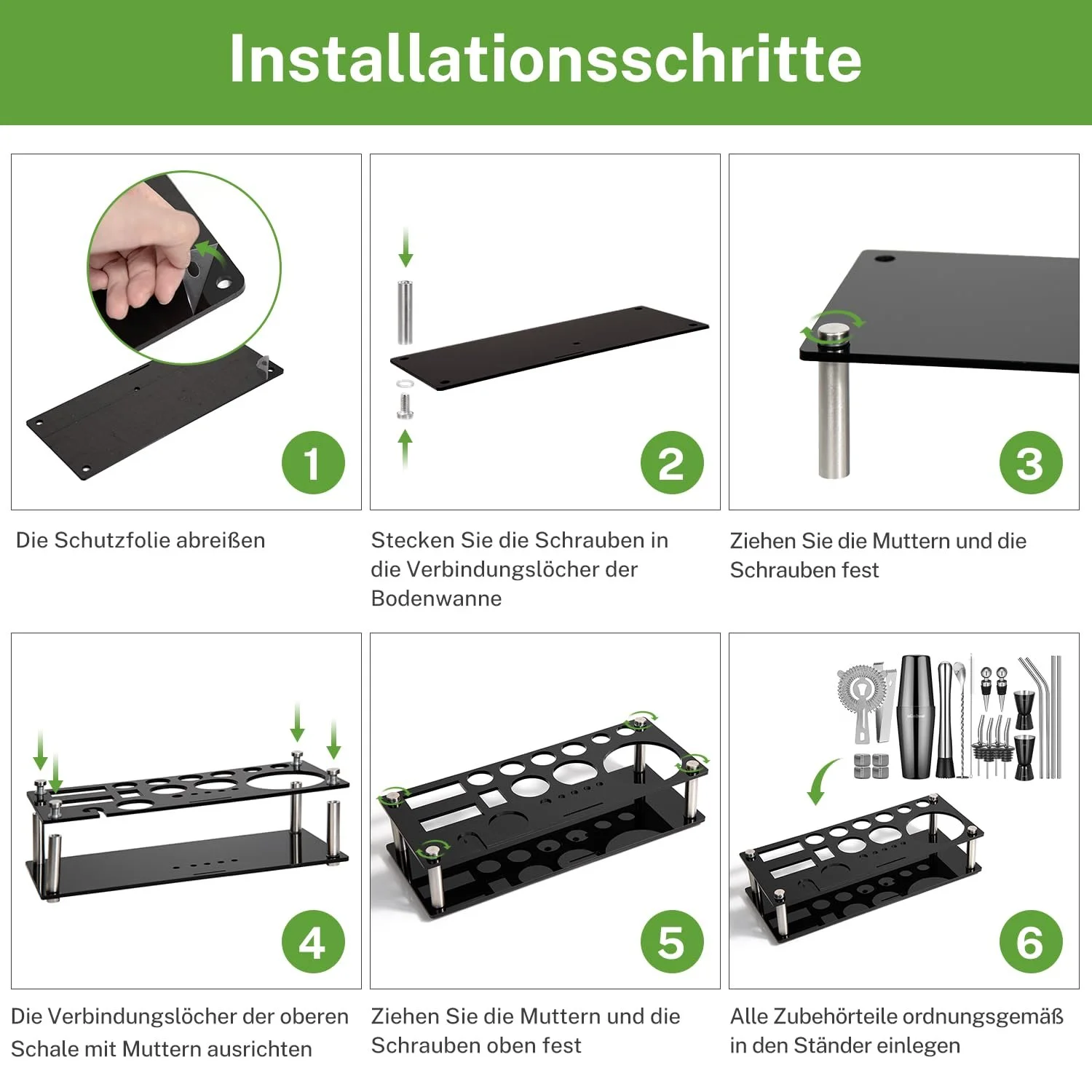 Installationsschritte

1

Die Schutzfolie abreißen

2

Stecken Sie die Schrauben in die Verbindungslöcher der Bodenwanne

3

Ziehen Sie die Muttern und die Schrauben fest

4

Die Verbindungslöcher der oberen Schale mit Muttern ausrichten

5

Ziehen Sie die Muttern und die Schrauben oben fest

6

Alle Zubehörteile ordnungsgemäß in den Ständer einlegen