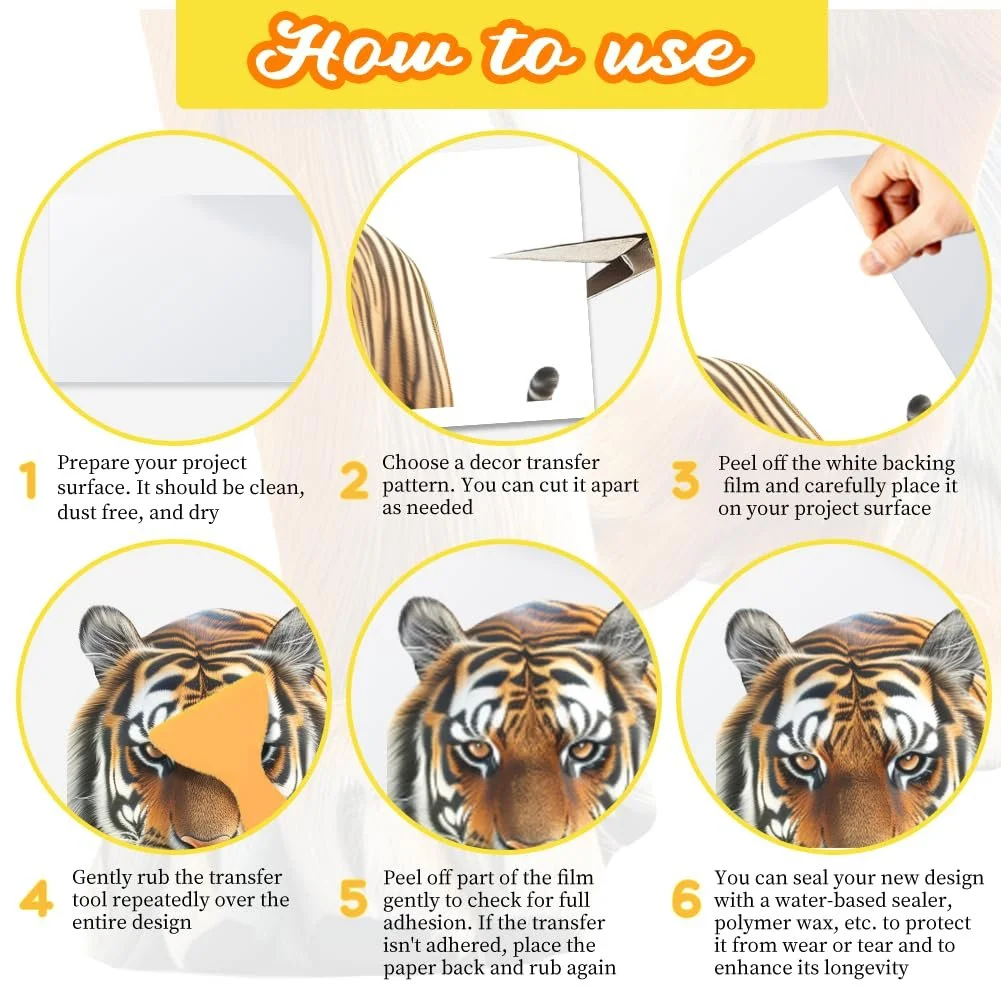 How to use

1 Prepare your project surface. It should be clean, dust free, and dry

2 Choose a decor transfer pattern. You can cut it apart as needed

3 Peel off the white backing film and carefully place it on your project surface

4 Gently rub the transfer tool repeatedly over the entire design

5 Peel off part of the film gently to check for full adhesion. If the transfer isn't adhered, place the paper back and rub again

6 You can seal your new design with a water-based sealer, polymer wax, etc. to protect it from wear or tear and to enhance its longevity