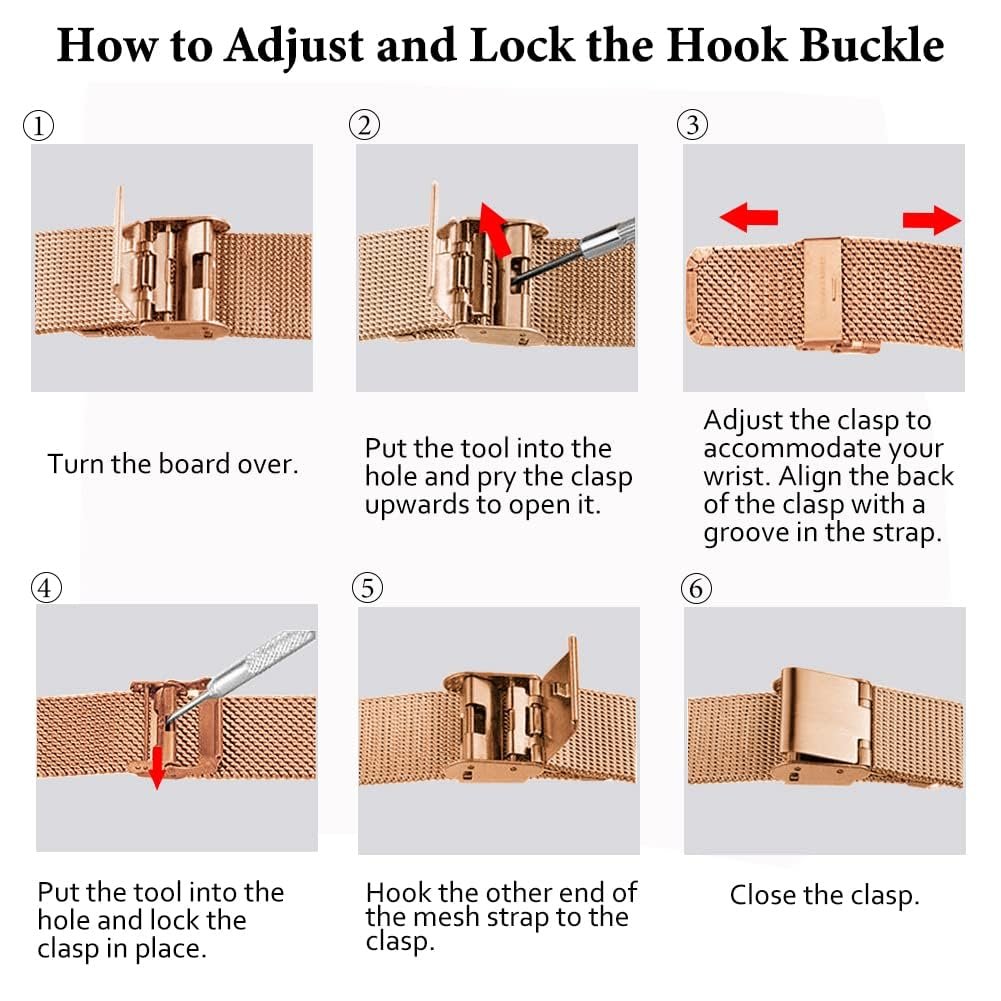 How to Adjust and Lock the Hook Buckle

①

Turn the board over.

②

Put the tool into the hole and pry the clasp upwards to open it.

③

Adjust the clasp to accommodate your wrist. Align the back of the clasp with a groove in the strap.

④

Put the tool into the hole and lock the clasp in place.

⑤

Hook the other end of the mesh strap to the clasp.

⑥

Close the clasp.