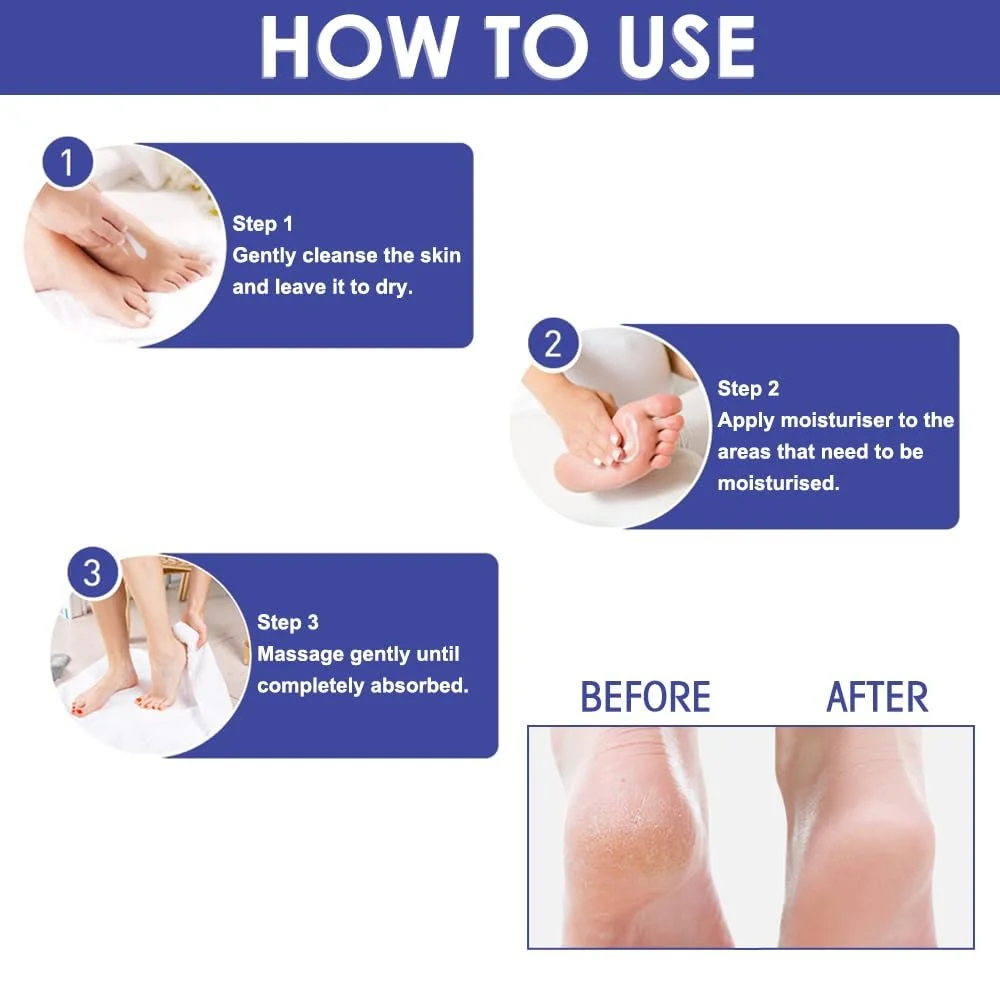 HOW TO USE

1

Step 1
Gently cleanse the skin and leave it to dry.

2

Step 2
Apply moisturiser to the areas that need to be moisturised.

3

Step 3
Massage gently until completely absorbed.

BEFORE

AFTER