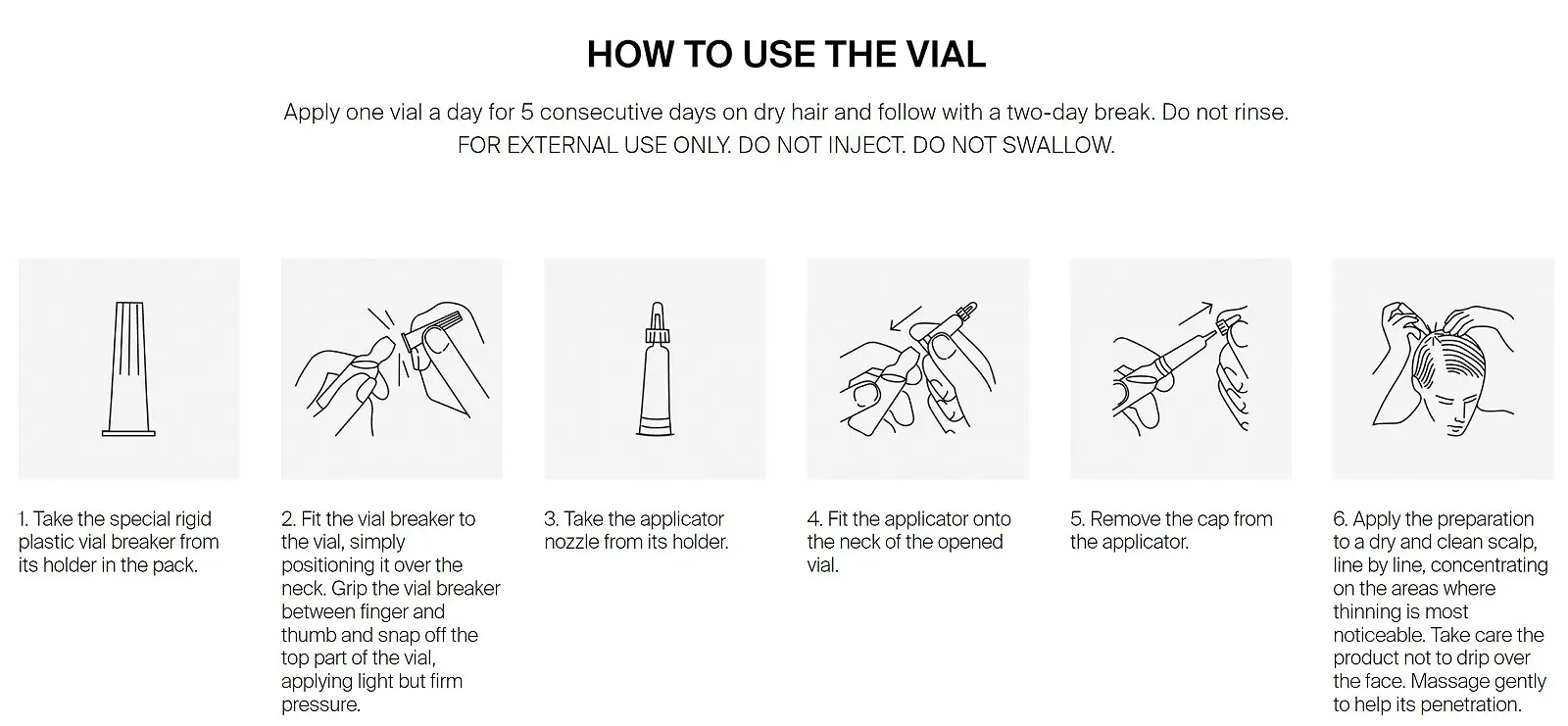 HOW TO USE THE VIAL

Apply one vial a day for 5 consecutive days on dry hair and follow with a two-day break. Do not rinse.
FOR EXTERNAL USE ONLY. DO NOT INJECT. DO NOT SWALLOW.

1. Take the special rigid plastic vial breaker from its holder in the pack.

2. Fit the vial breaker to the vial, simply positioning it over the neck. Grip the vial breaker between finger and thumb and snap off the top part of the vial, applying light but firm pressure.

3. Take the applicator nozzle from its holder.

4. Fit the applicator onto the neck of the opened vial.

5. Remove the cap from the applicator.

6. Apply the preparation to a dry and clean scalp, line by line, concentrating on the areas where thinning is most noticeable. Take care the product not to drip over the face. Massage gently to help its penetration.