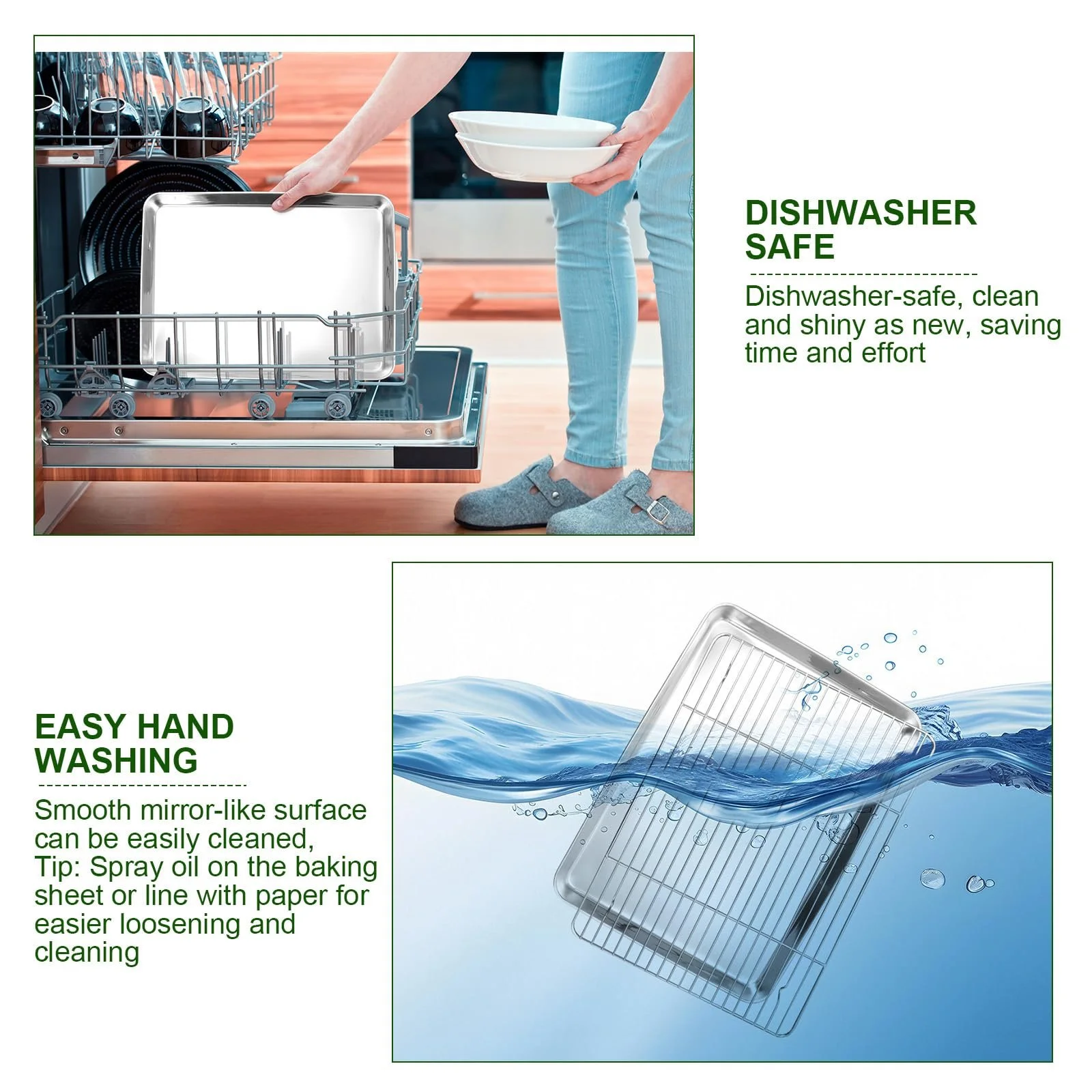 DISHWASHER SAFE

Dishwasher-safe, clean and shiny as new, saving time and effort

EASY HAND WASHING

Smooth mirror-like surface can be easily cleaned, Tip: Spray oil on the baking sheet or line with paper for easier loosening and cleaning