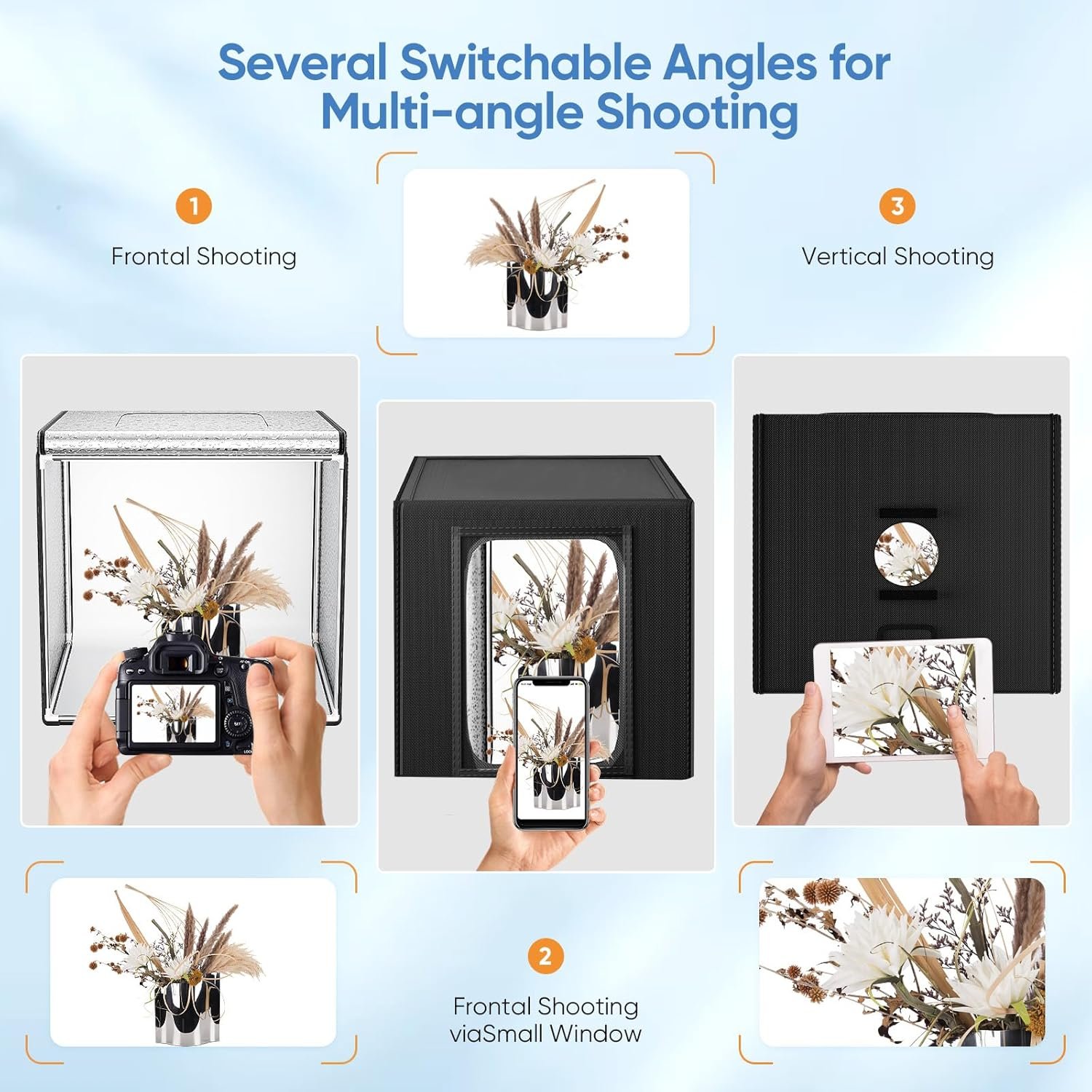 Several Switchable Angles for Multi-angle Shooting

1

Frontal Shooting

3

Vertical Shooting

2

Frontal Shooting viaSmall Window