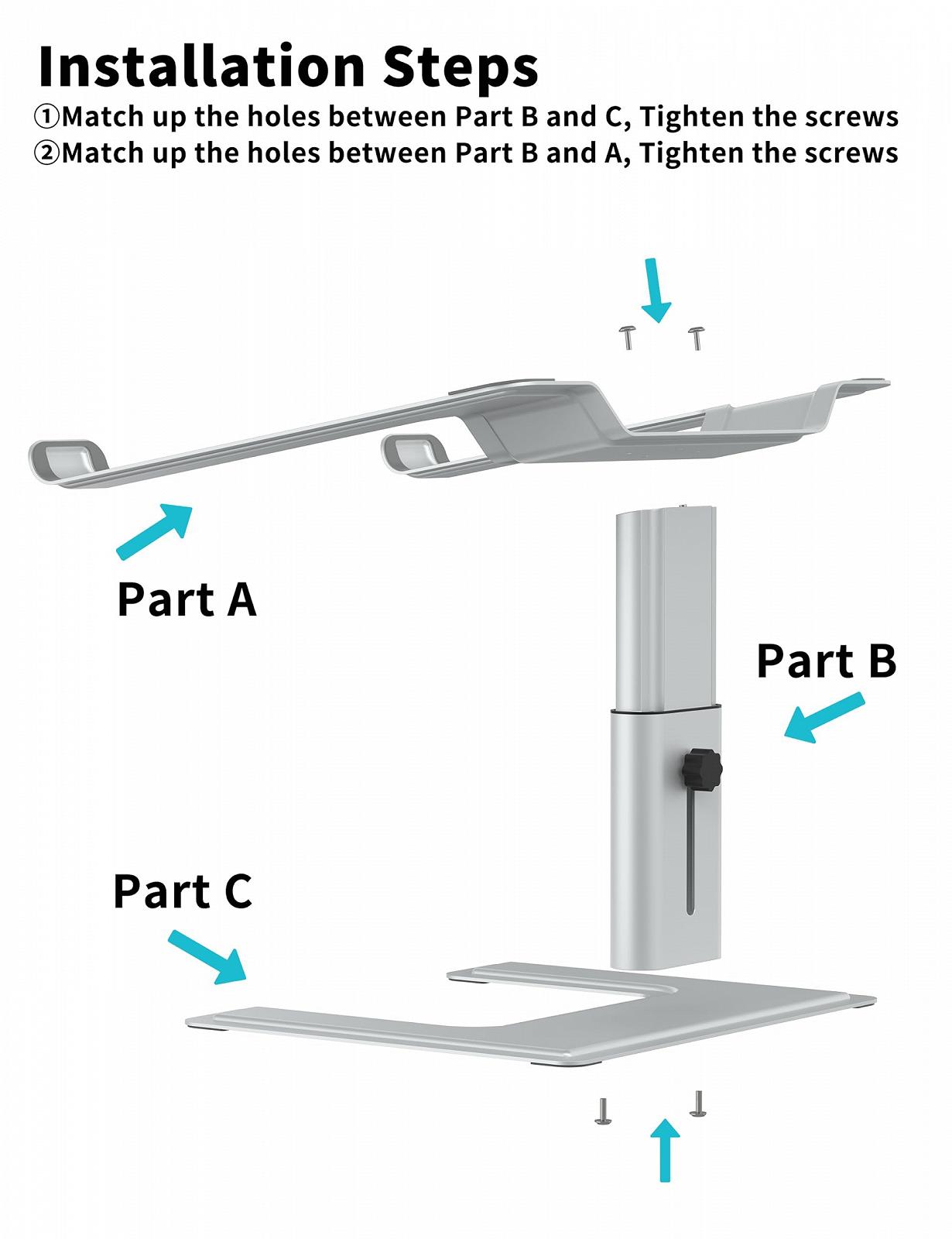 Installation Steps

①Match up the holes between Part B and C, Tighten the screws
②Match up the holes between Part B and A, Tighten the screws

Part A

Part B

Part C