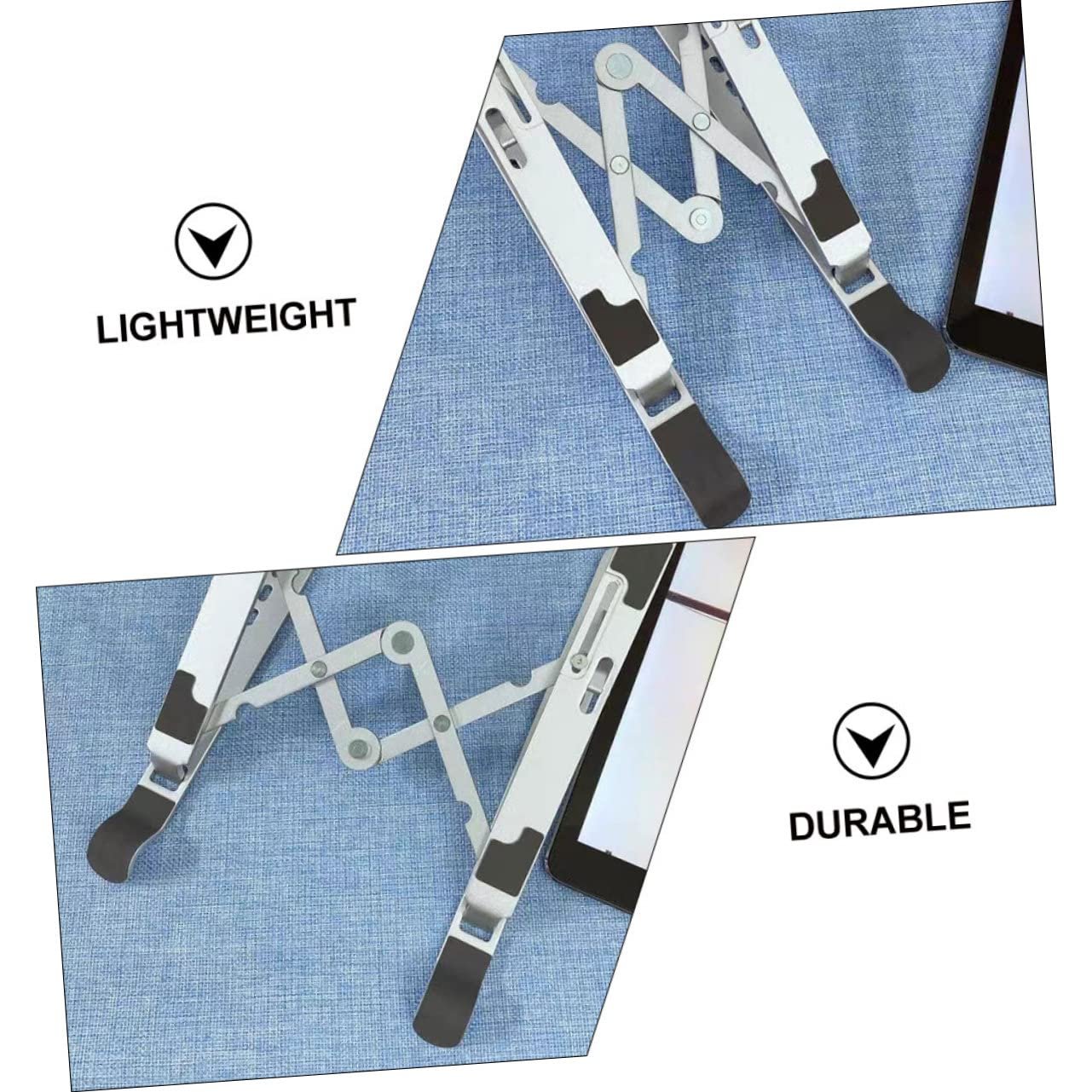 LIGHTWEIGHT

DURABLE