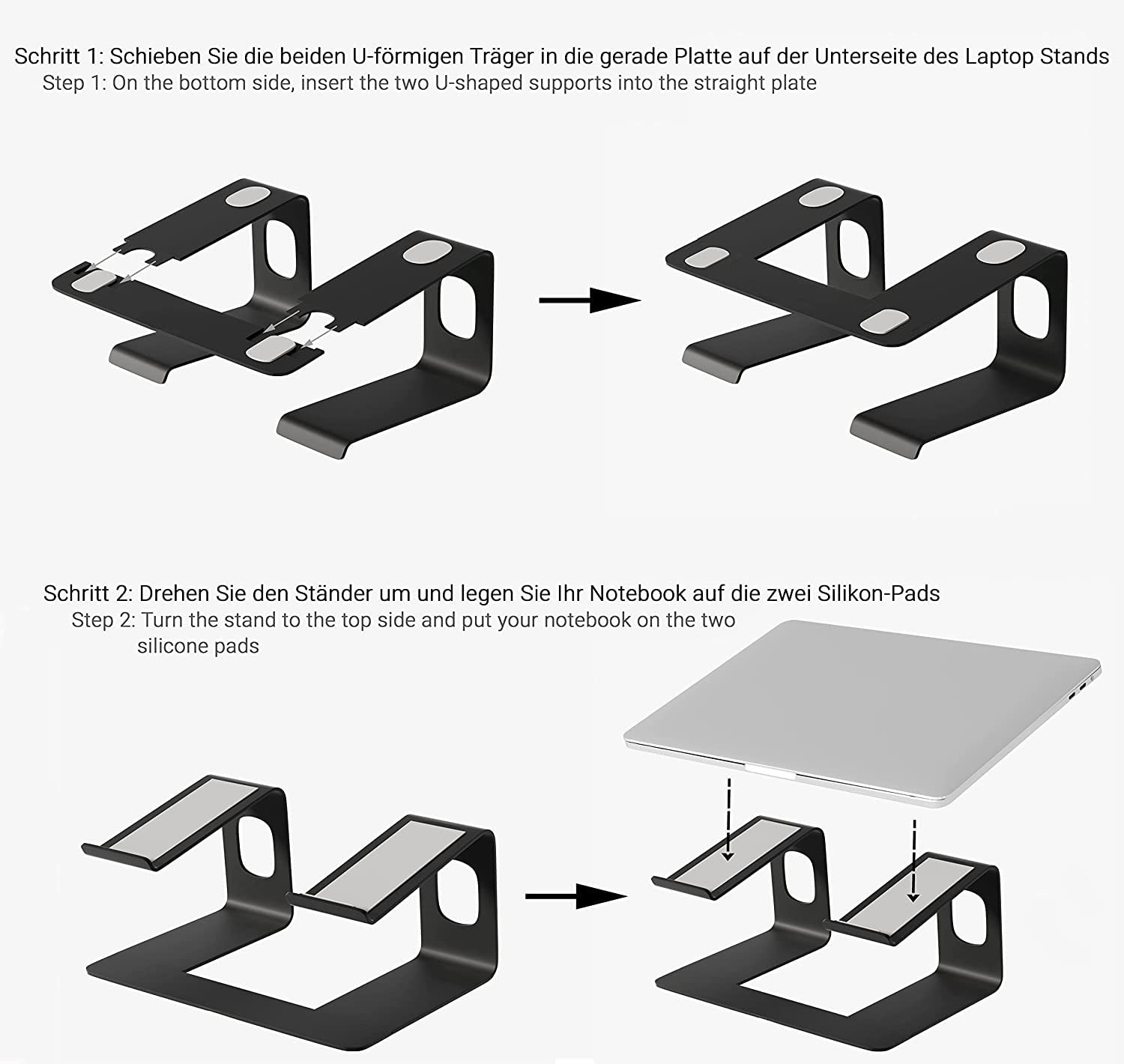 Schritt 1: Schieben Sie die beiden U-förmigen Träger in die gerade Platte auf der Unterseite des Laptop Stands
Step 1: On the bottom side, insert the two U-shaped supports into the straight plate

Schritt 2: Drehen Sie den Ständer um und legen Sie Ihr Notebook auf die zwei Silikon-Pads
Step 2: Turn the stand to the top side and put your notebook on the two silicone pads