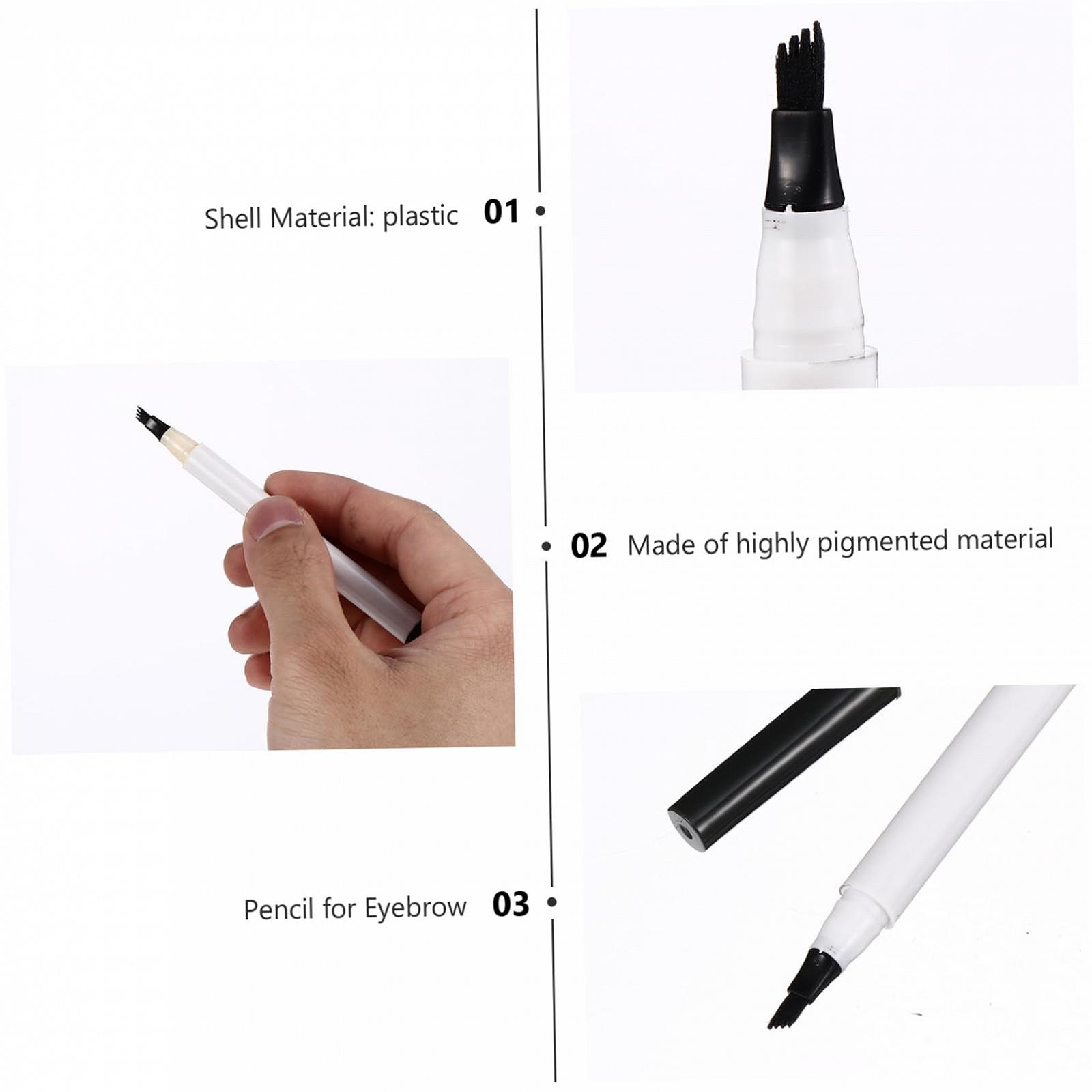 Shell Material: plastic 01

02 Made of highly pigmented material

Pencil for Eyebrow 03