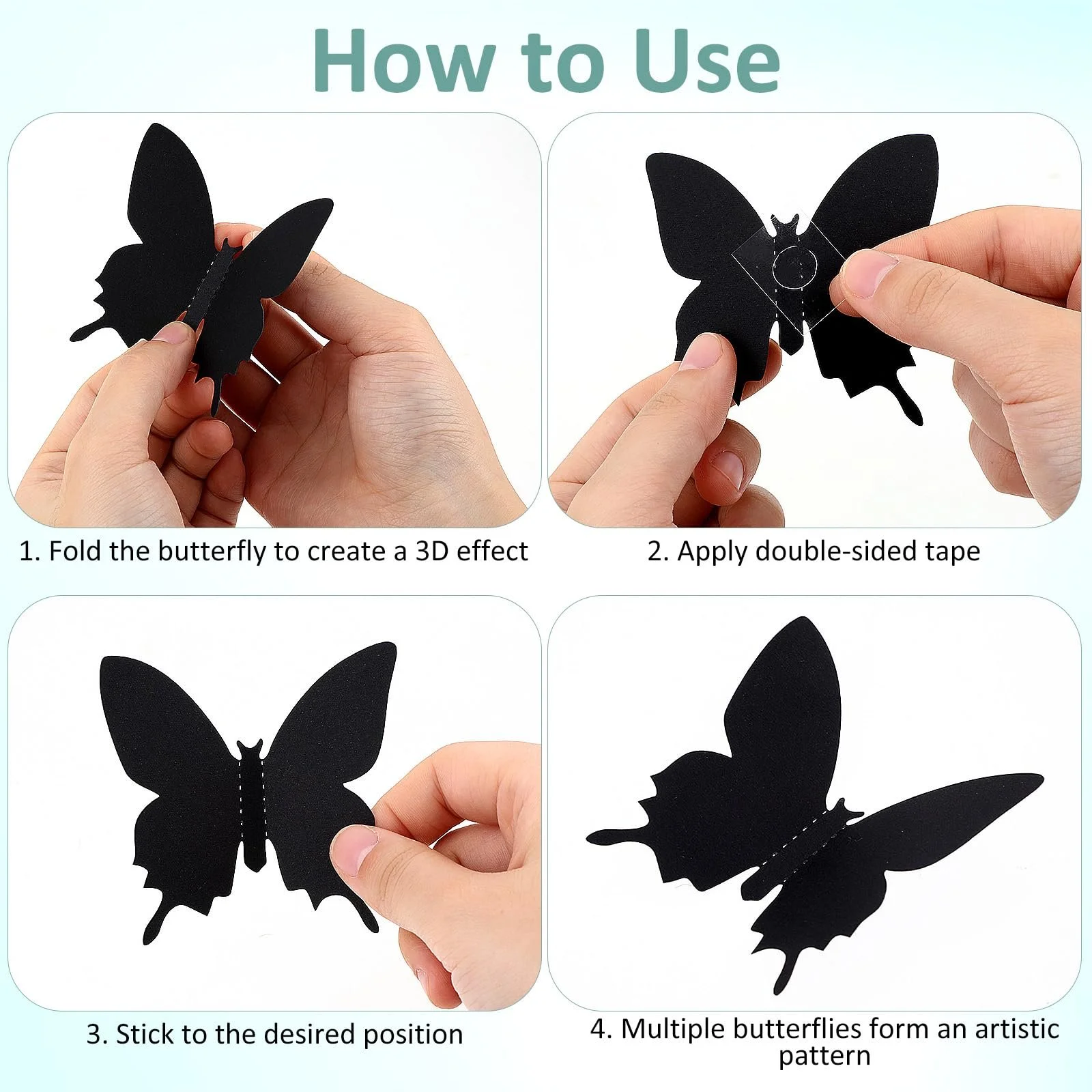 How to Use

1. Fold the butterfly to create a 3D effect

2. Apply double-sided tape

3. Stick to the desired position

4. Multiple butterflies form an artistic pattern