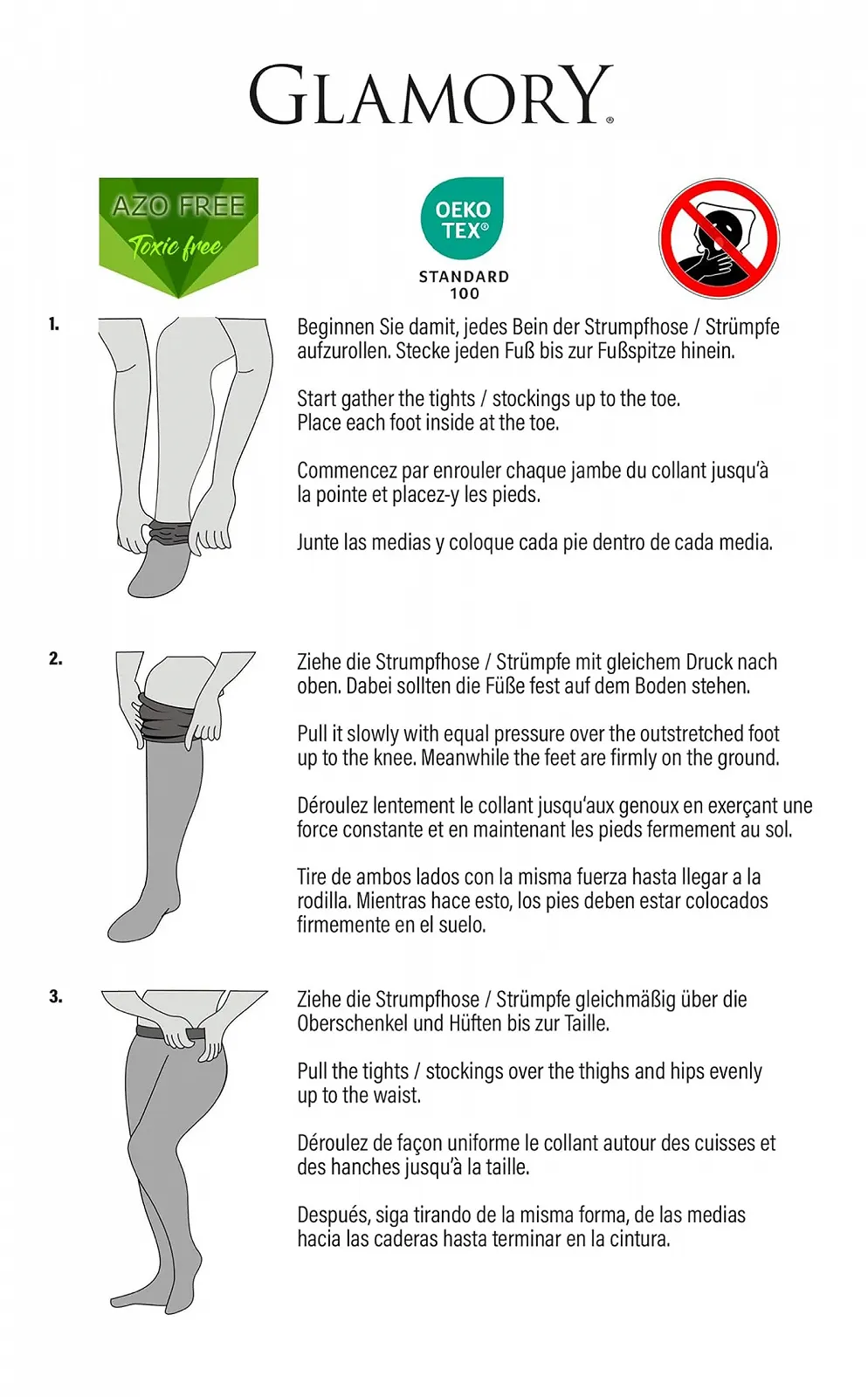 GLAMORY®

AZO FREE
Toxic free

OEKO TEX®
STANDARD 100

1.

Beginnen Sie damit, jedes Bein der Strumpfhose / Strümpfe aufzurollen. Stecke jeden Fuß bis zur Fußspitze hinein.

Start gather the tights / stockings up to the toe. Place each foot inside at the toe.

Commencez par enrouler chaque jambe du collant jusqu'à la pointe et placez-y les pieds.

Junte las medias y coloque cada pie dentro de cada media.

2.

Ziehe die Strumpfhose / Strümpfe mit gleichem Druck nach oben. Dabei sollten die Füße fest auf dem Boden stehen.

Pull it slowly with equal pressure over the outstretched foot up to the knee. Meanwhile the feet are firmly on the ground.

Déroulez lentement le collant jusqu'aux genoux en exerçant une force constante et en maintenant les pieds fermement au sol.

Tire de ambos lados con la misma fuerza hasta llegar a la rodilla. Mientras hace esto, los pies deben estar colocados firmemente en el suelo.

3.

Ziehe die Strumpfhose / Strümpfe gleichmäßig über die Oberschenkel und Hüften bis zur Taille.

Pull the tights / stockings over the thighs and hips evenly up to the waist.

Déroulez de façon uniforme le collant autour des cuisses et des hanches jusqu'à la taille.

Después, siga tirando de la misma forma, de las medias hacia las caderas hasta terminar en la cintura.