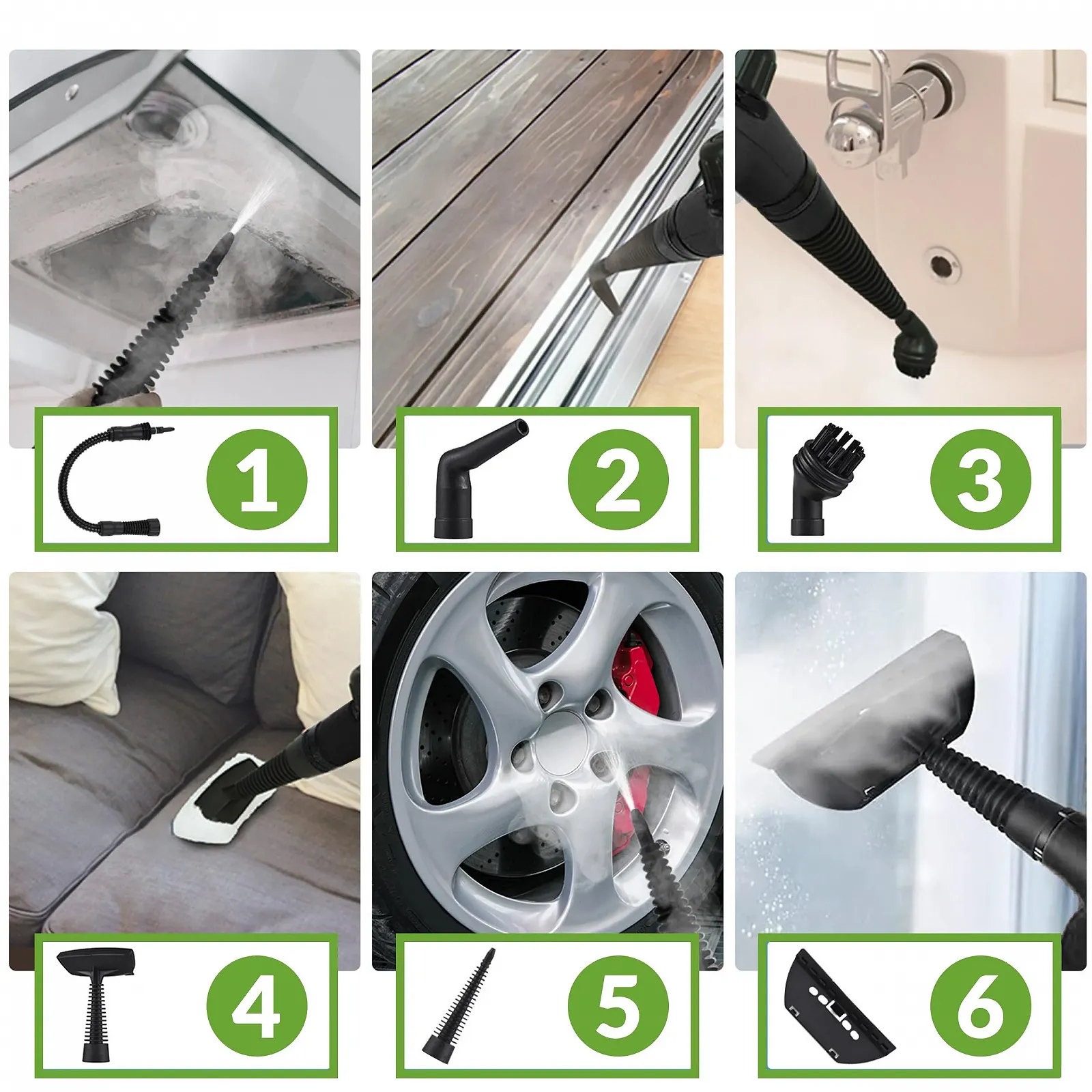 1

2

3

4

5

6