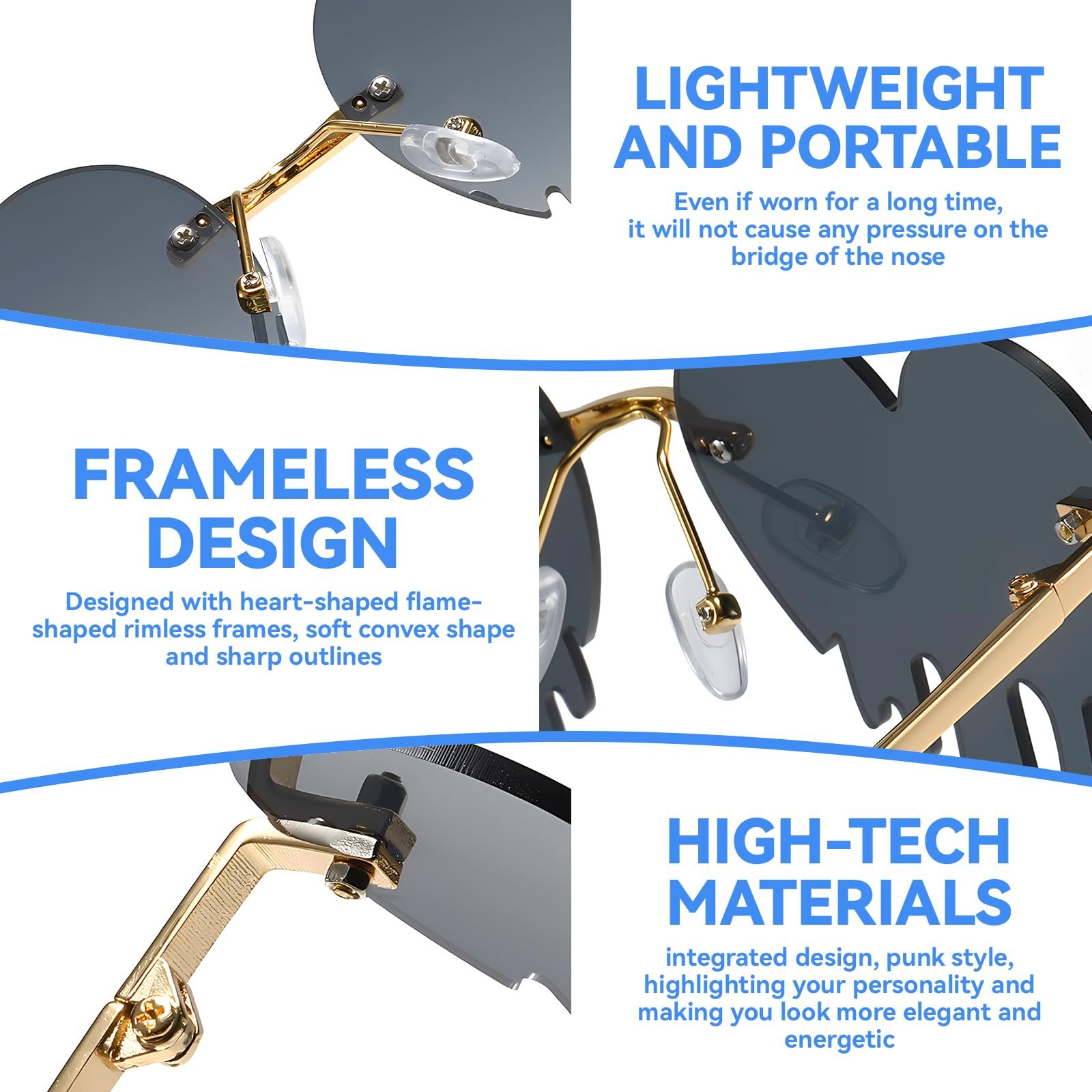 LIGHTWEIGHT AND PORTABLE

Even if worn for a long time, it will not cause any pressure on the bridge of the nose

FRAMELESS DESIGN

Designed with heart-shaped flame-shaped rimless frames, soft convex shape and sharp outlines

HIGH-TECH MATERIALS

integrated design, punk style, highlighting your personality and making you look more elegant and energetic