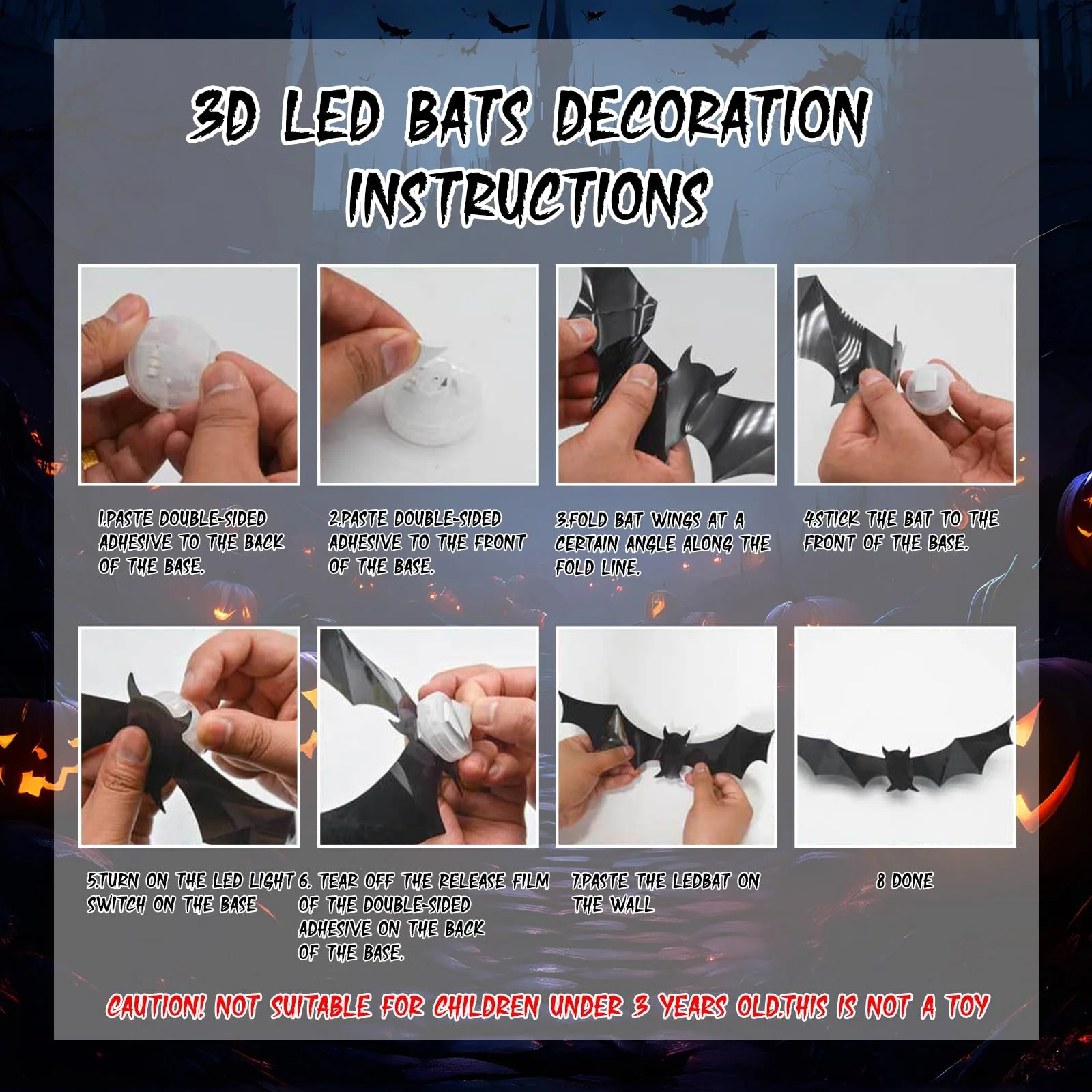 3D LED BATS DECORATION INSTRUCTIONS

1.PASTE DOUBLE-SIDED ADHESIVE TO THE BACK OF THE BASE.

2.PASTE DOUBLE-SIDED ADHESIVE TO THE FRONT OF THE BASE.

3.FOLD BAT WINGS AT A CERTAIN ANGLE ALONG THE FOLD LINE.

4.STICK THE BAT TO THE FRONT OF THE BASE.

5.TURN ON THE LED LIGHT SWITCH ON THE BASE

6. TEAR OFF THE RELEASE FILM OF THE DOUBLE-SIDED ADHESIVE ON THE BACK OF THE BASE.

7.PASTE THE LEDBAT ON THE WALL

8 DONE

CAUTION! NOT SUITABLE FOR CHILDREN UNDER 3 YEARS OLD.THIS IS NOT A TOY