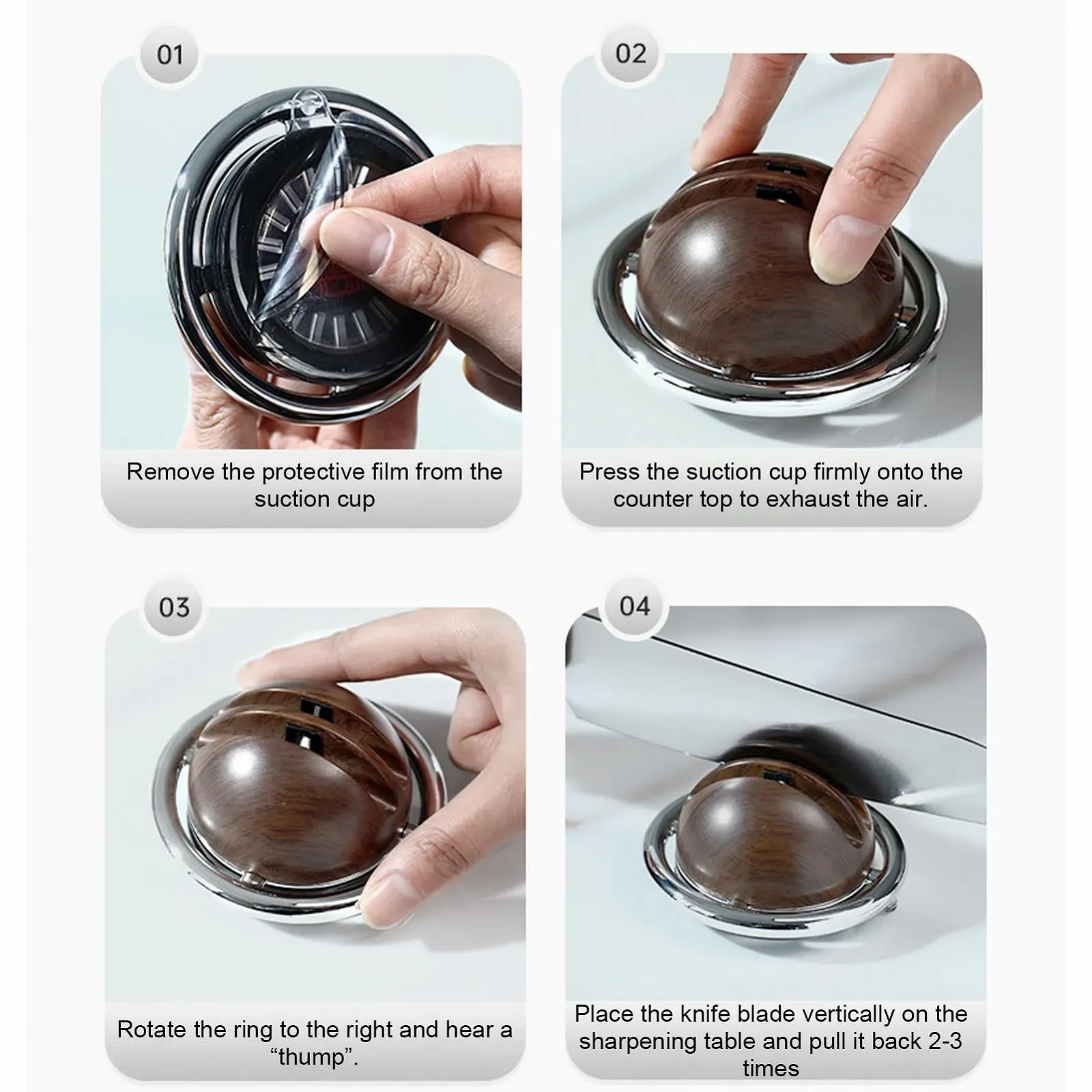 01

Remove the protective film from the suction cup

02

Press the suction cup firmly onto the counter top to exhaust the air.

03

Rotate the ring to the right and hear a “thump”.

04

Place the knife blade vertically on the sharpening table and pull it back 2-3 times