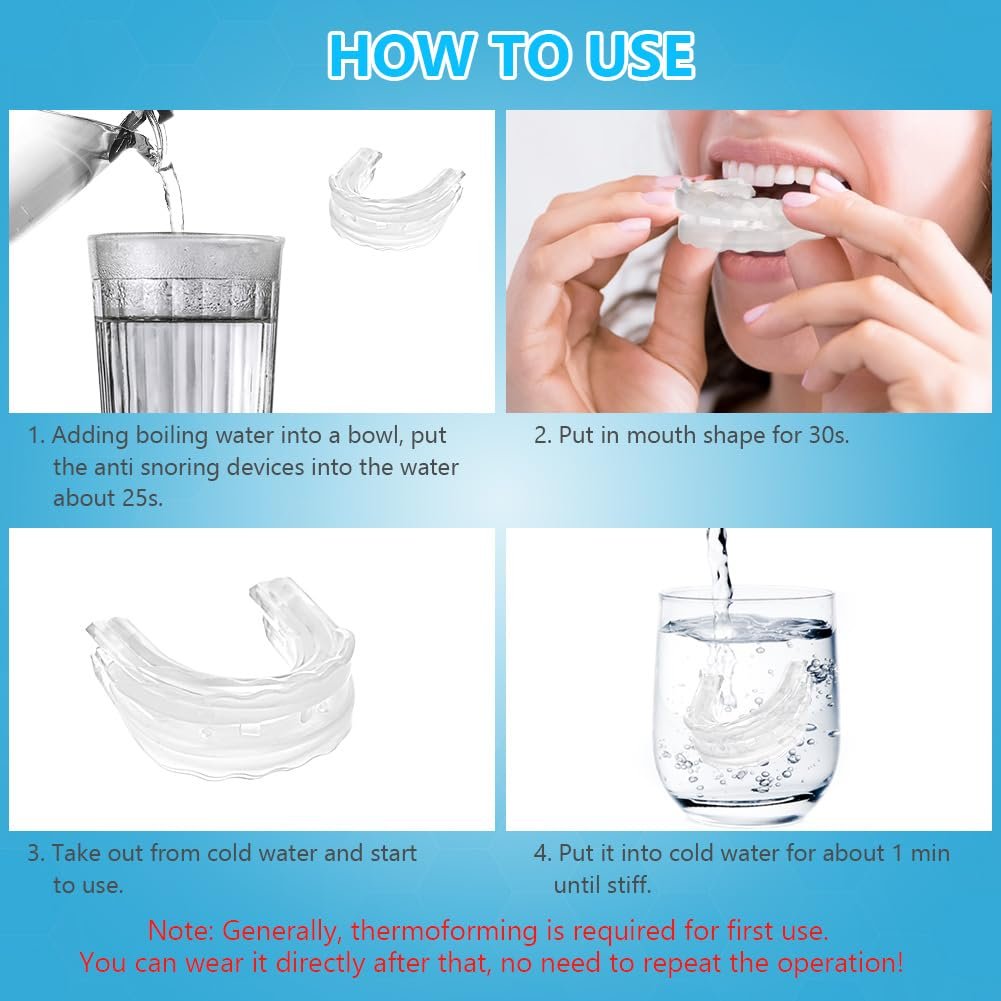 HOW TO USE

1. Adding boiling water into a bowl, put the anti snoring devices into the water about 25s.

2. Put in mouth shape for 30s.

3. Take out from cold water and start to use.

4. Put it into cold water for about 1 min until stiff.

Note: Generally, thermoforming is required for first use. You can wear it directly after that, no need to repeat the operation!