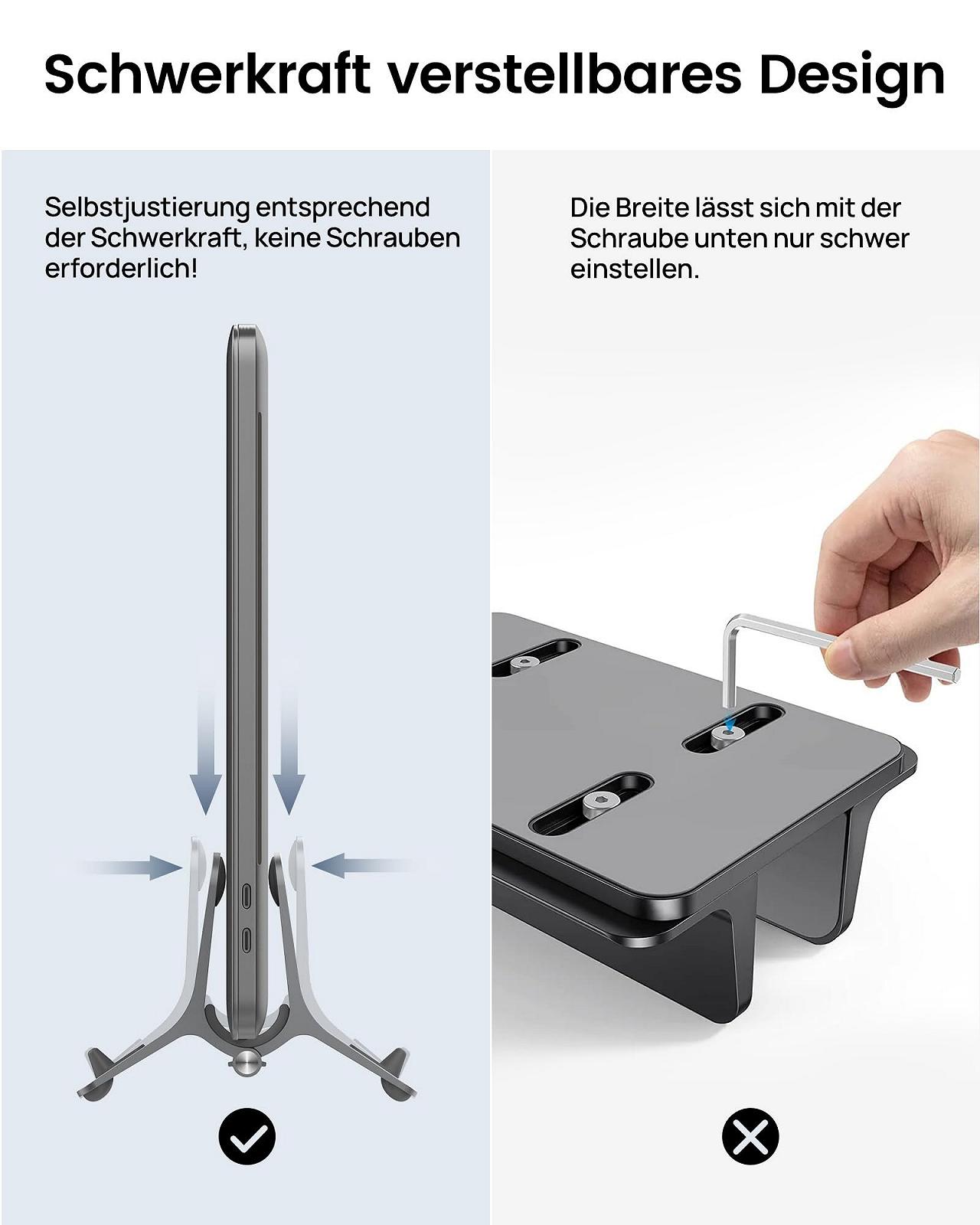 Schwerkraft verstellbares Design

Selbstjustierung entsprechend der Schwerkraft, keine Schrauben erforderlich!

Die Breite lässt sich mit der Schraube unten nur schwer einstellen.