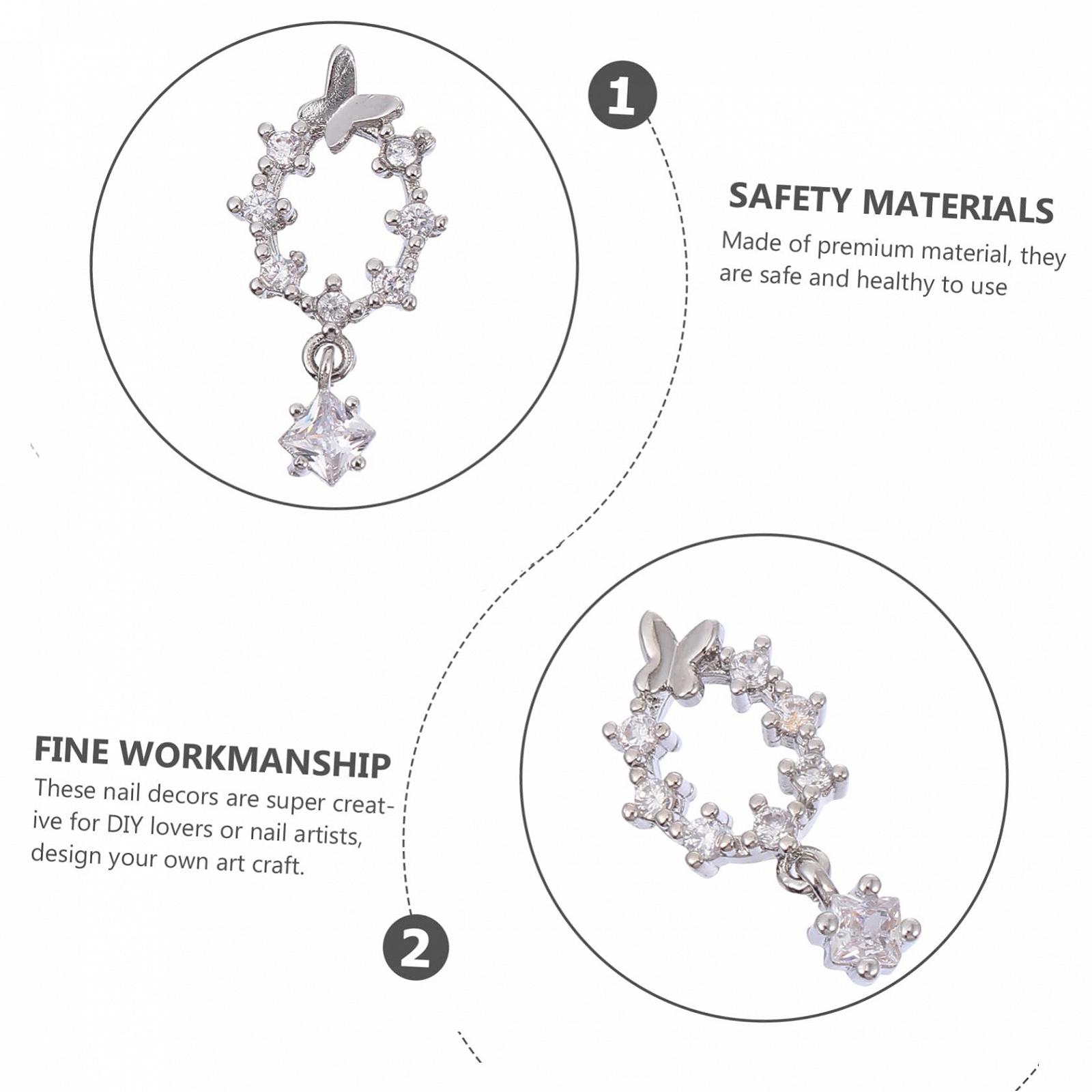 1

SAFETY MATERIALS

Made of premium material, they are safe and healthy to use

FINE WORKMANSHIP

These nail decors are super creative for DIY lovers or nail artists, design your own art craft.

2