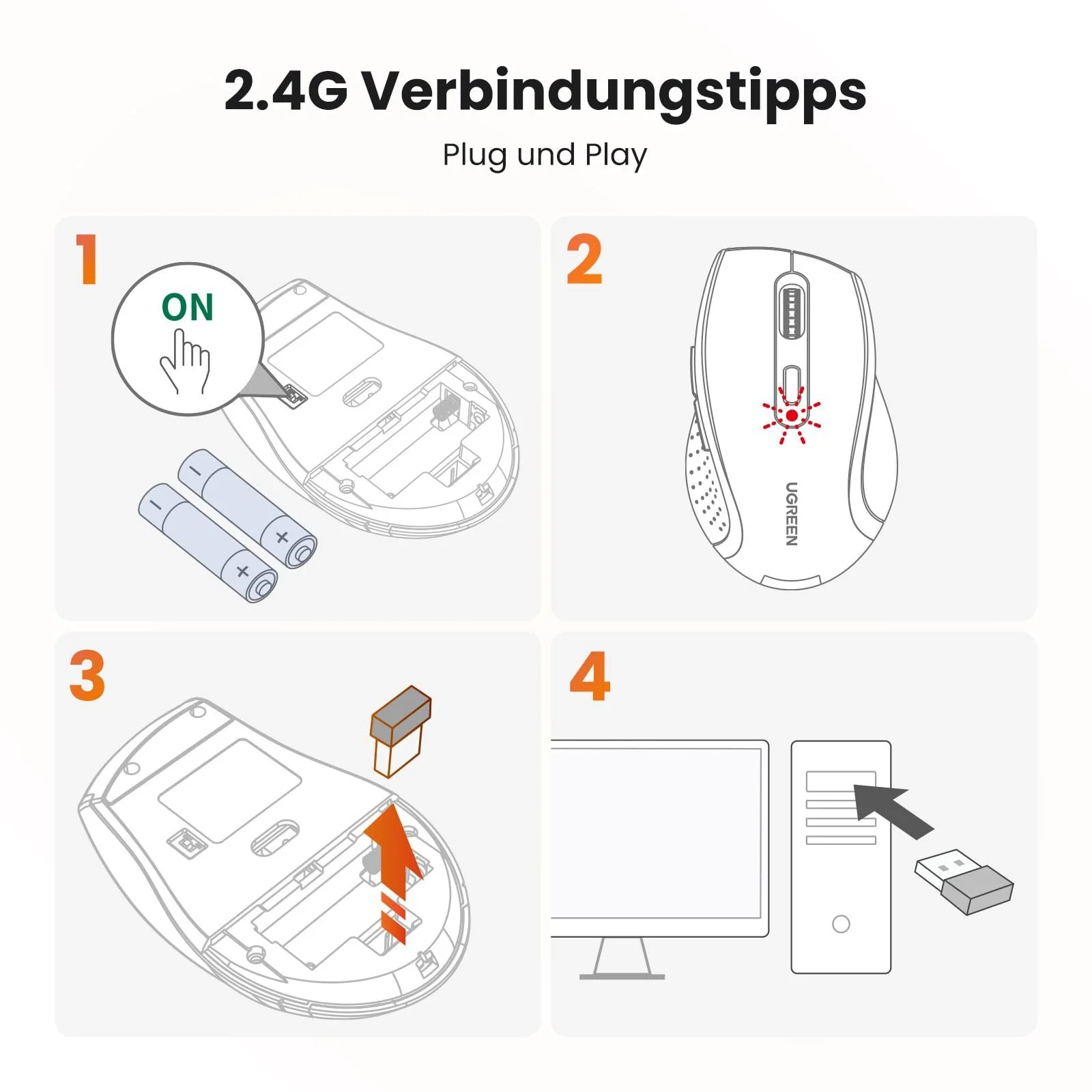 2.4G Verbindungstipps

Plug und Play

1

ON

−

+

−

+

2

UGREEN

3

4