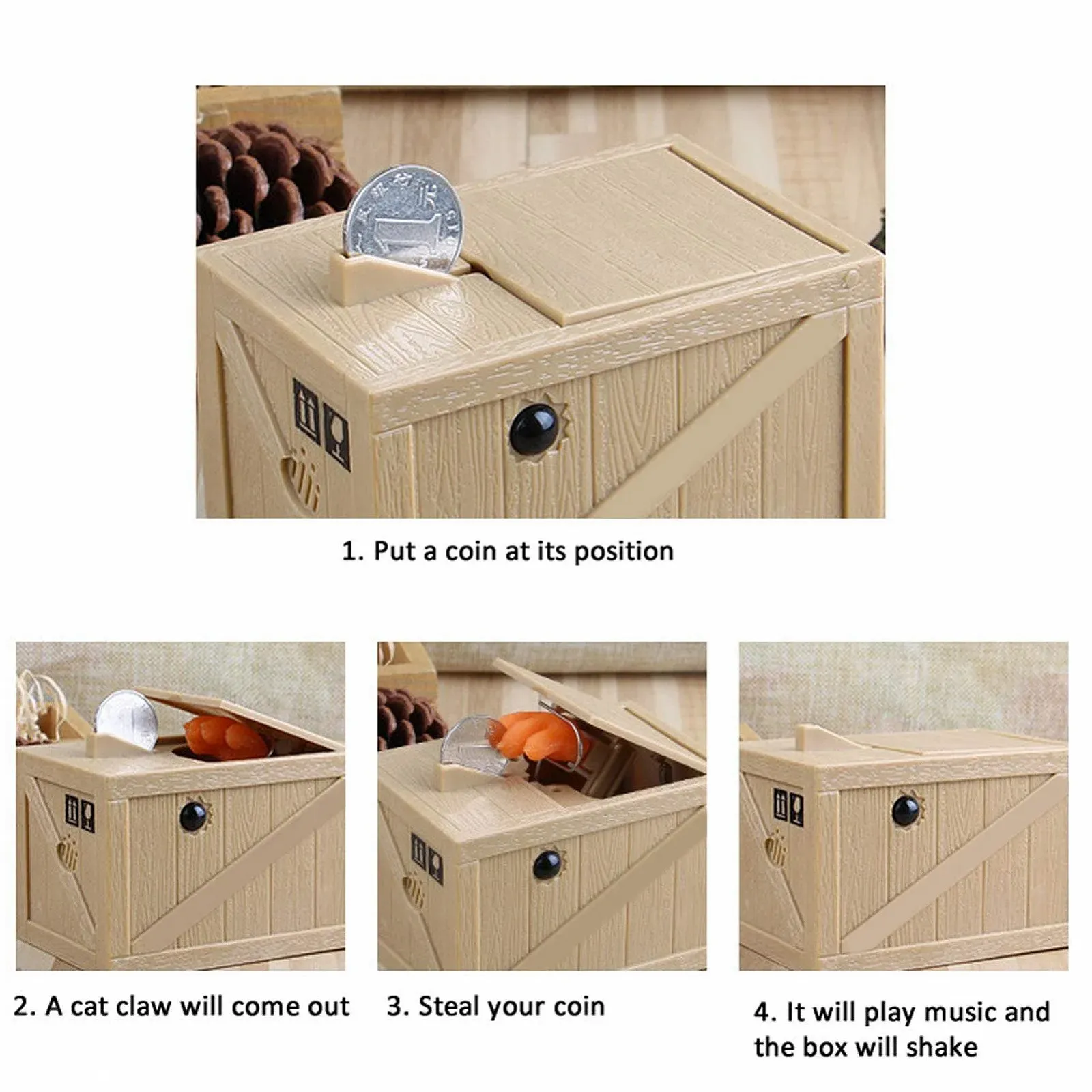 1. Put a coin at its position

2. A cat claw will come out

3. Steal your coin

4. It will play music and the box will shake