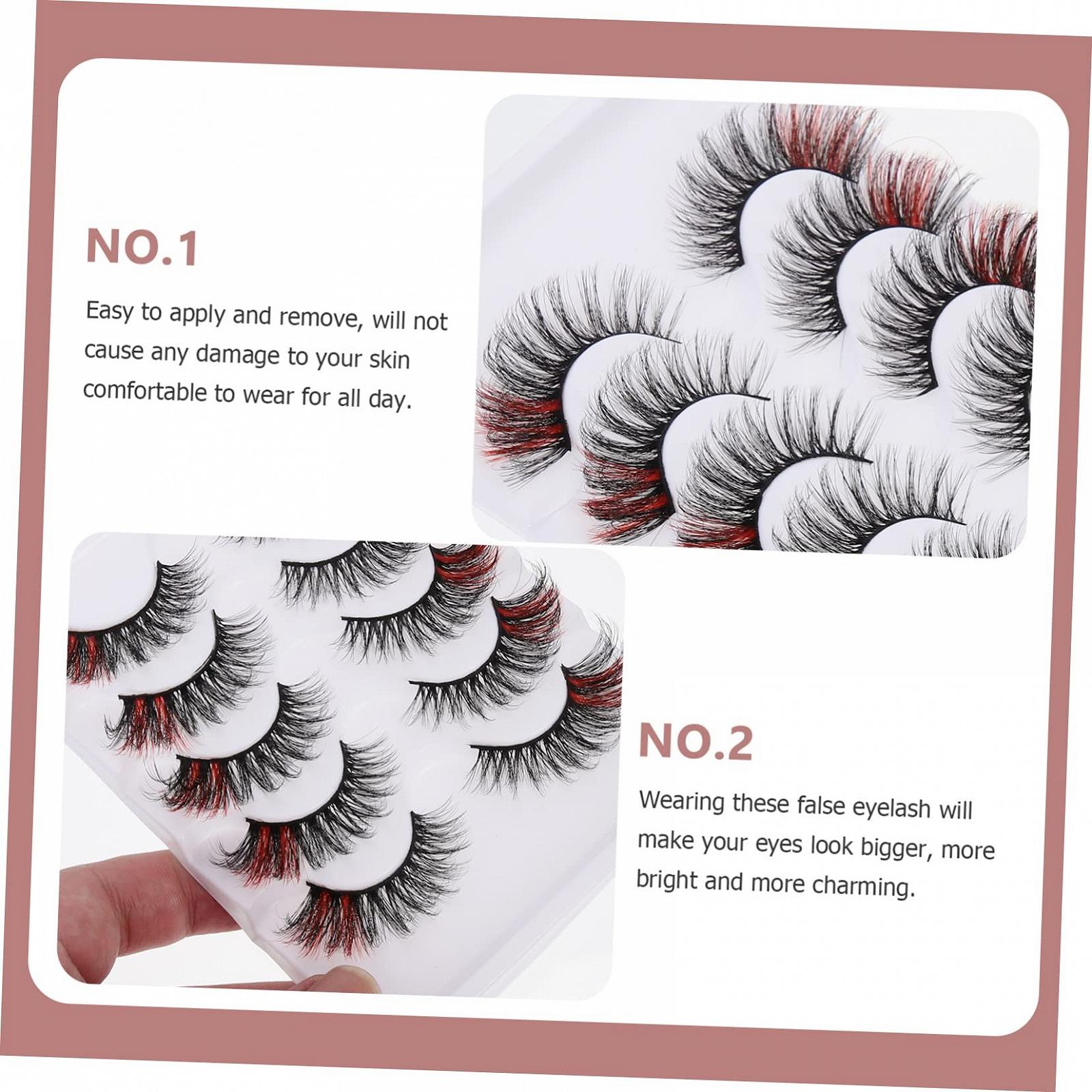 NO.1

Easy to apply and remove, will not cause any damage to your skin comfortable to wear for all day.

NO.2

Wearing these false eyelash will make your eyes look bigger, more bright and more charming.