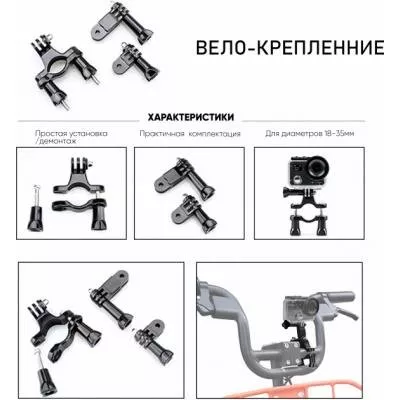 ВЕЛО-КРЕПЛЕННИЕ

ХАРАКТЕРИСТИКИ

Простая установка /демонтаж

Практичная комплектация

Для диаметров 18-35мм