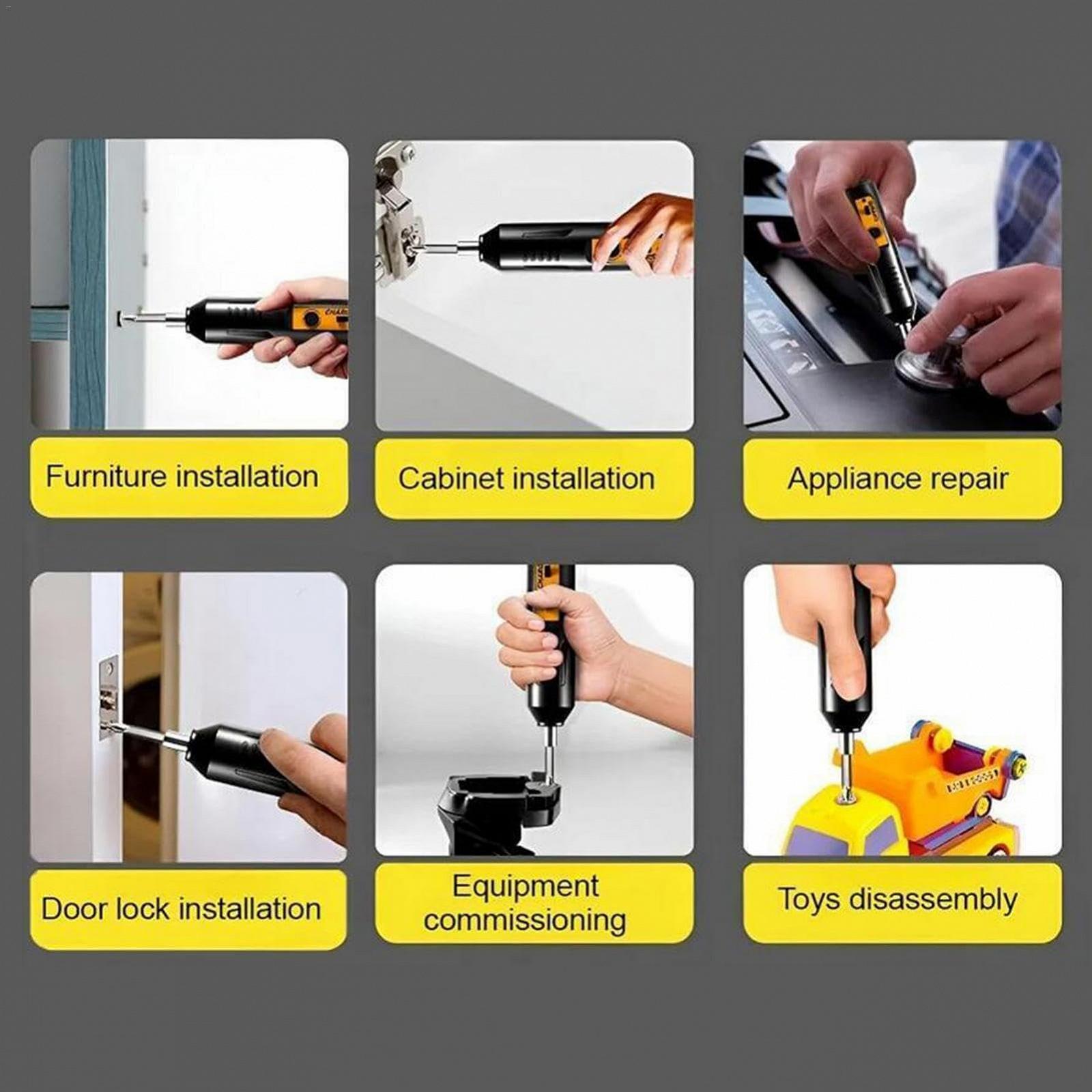 Furniture installation

Cabinet installation

Appliance repair

Door lock installation

Equipment commissioning

Toys disassembly